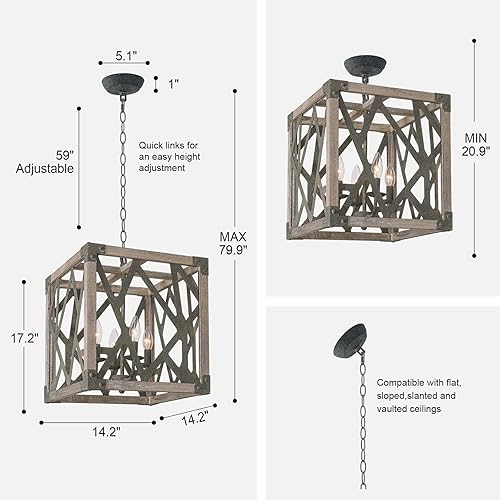 5.1"

1"

59"
Adjustable

Quick links for an easy height adjustment

MAX
79.9"

17.2"

14.2"

14.2"

MIN
20.9"

Compatible with flat, sloped,slanted and vaulted ceilings