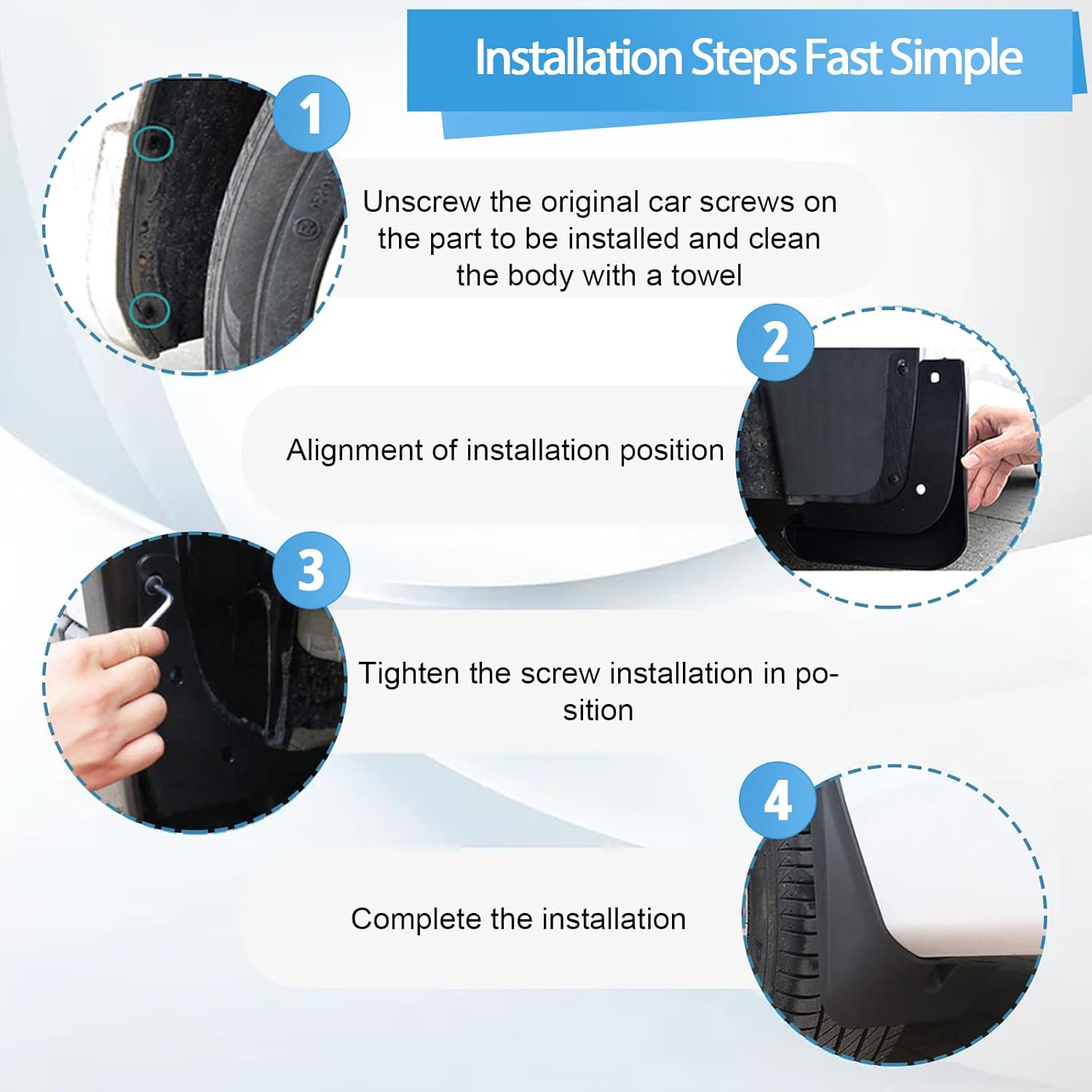 Installation Steps Fast Simple

1

Unscrew the original car screws on the part to be installed and clean the body with a towel

2

Alignment of installation position

3

Tighten the screw installation in position

4

Complete the installation