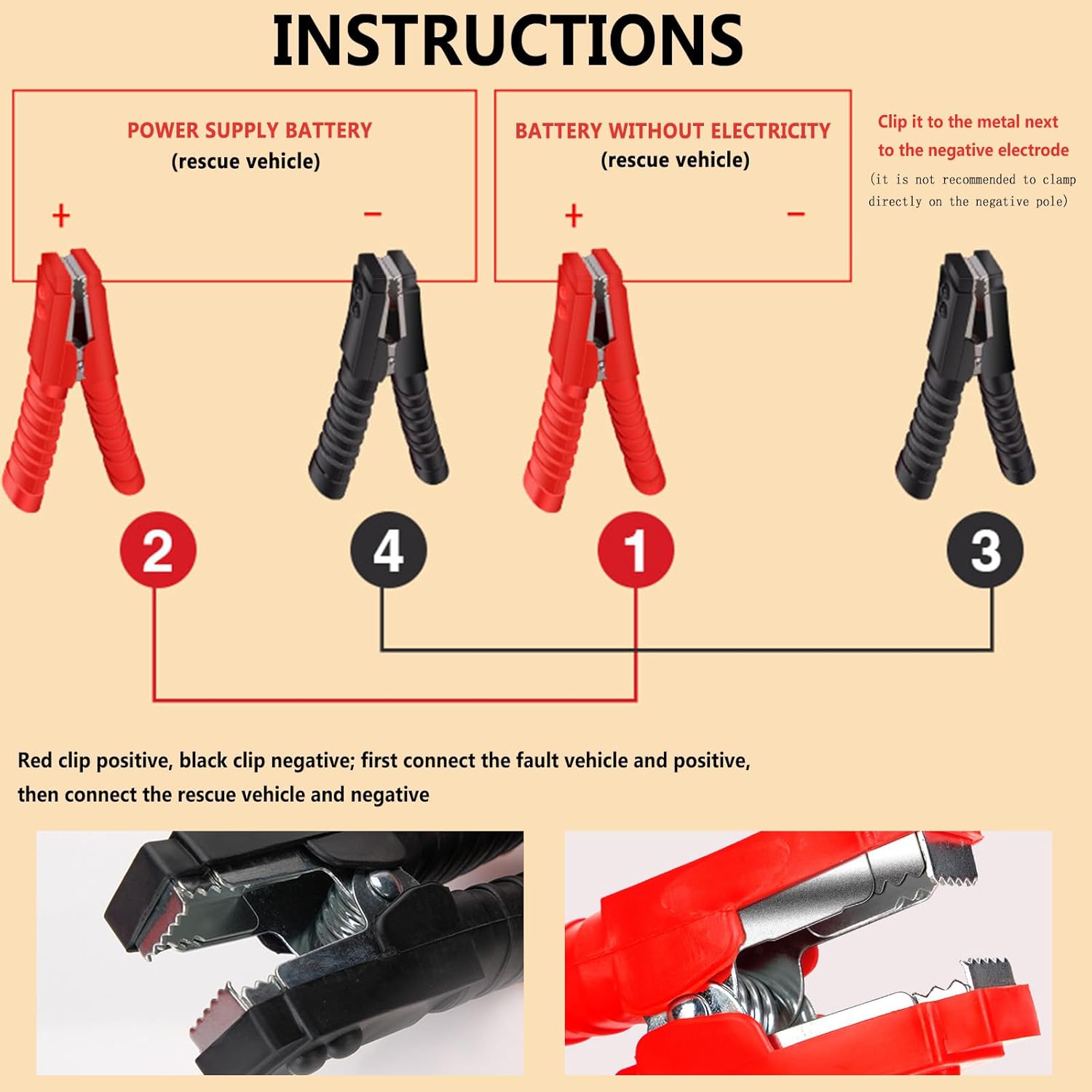 INSTRUCTIONS

POWER SUPPLY BATTERY
(rescue vehicle)

+ −

BATTERY WITHOUT ELECTRICITY
(rescue vehicle)

+ −

Clip it to the metal next to the negative electrode
(it is not recommended to clamp directly on the negative pole)

2 4 1 3

Red clip positive, black clip negative; first connect the fault vehicle and positive, then connect the rescue vehicle and negative