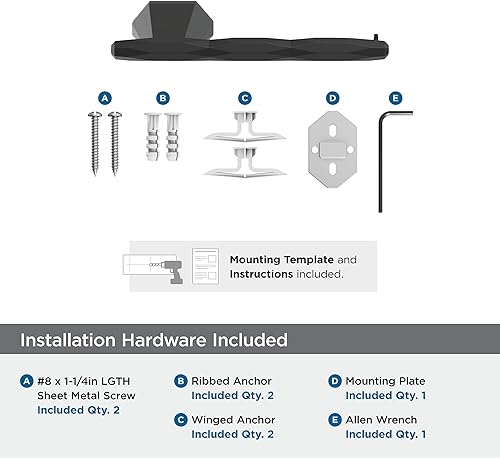 A B C D E

Mounting Template and Instructions included.

Installation Hardware Included

A #8 x 1-1/4in LGTH Sheet Metal Screw Included Qty. 2

B Ribbed Anchor Included Qty. 2

C Winged Anchor Included Qty. 2

D Mounting Plate Included Qty. 1

E Allen Wrench Included Qty. 1