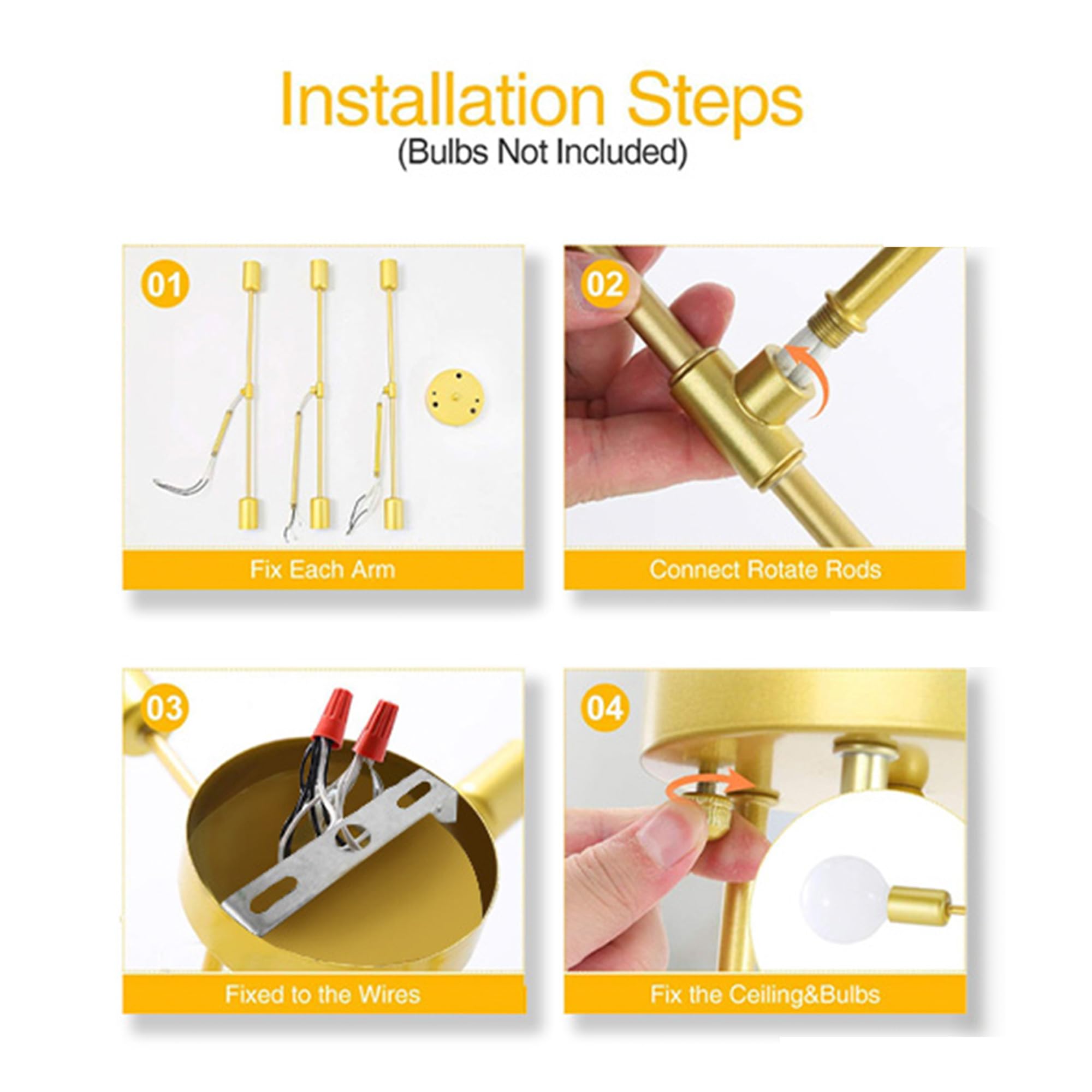 Installation Steps
(Bulbs Not Included)

01

Fix Each Arm

02

Connect Rotate Rods

03

Fixed to the Wires

04

Fix the Ceiling&Bulbs