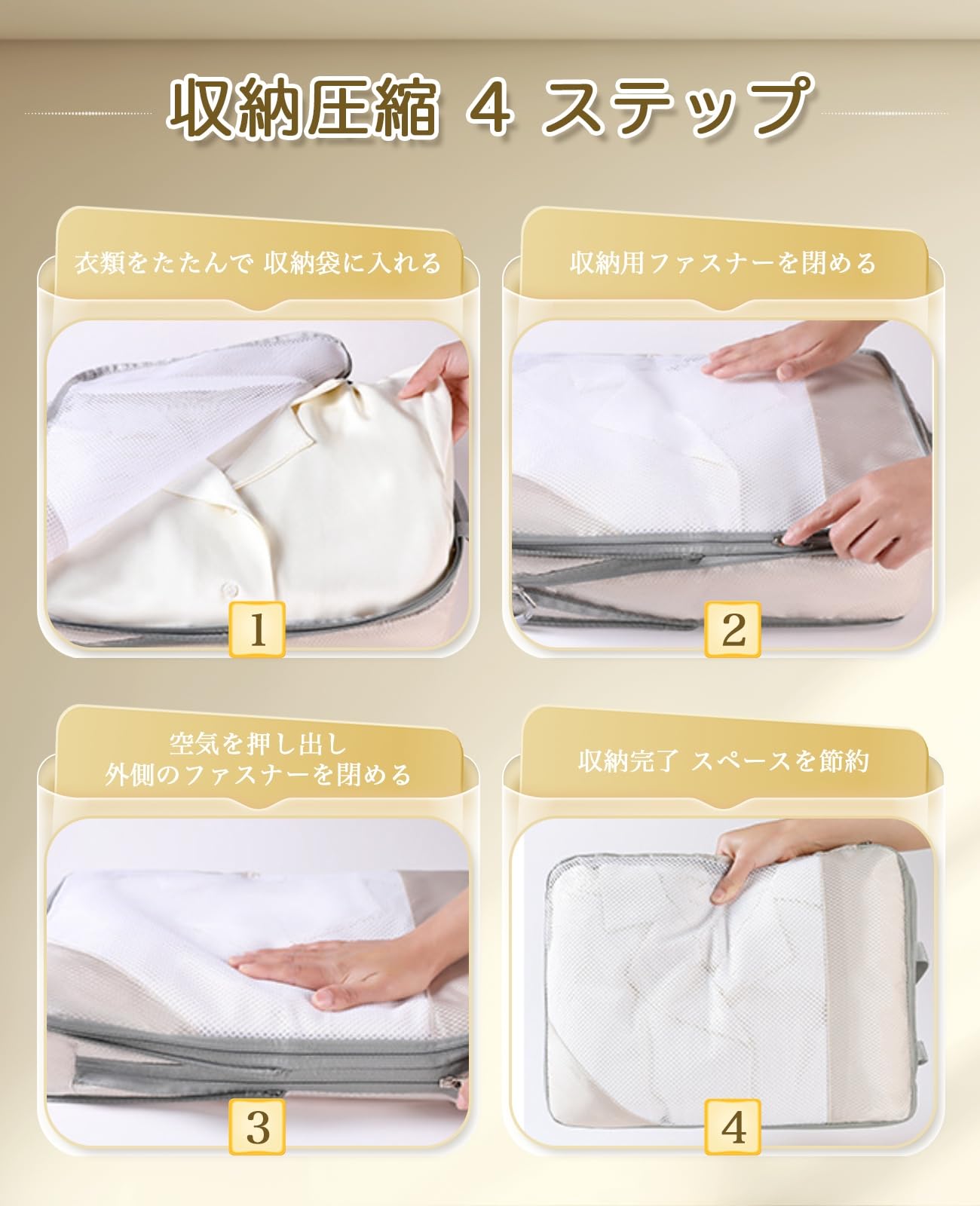 収納圧縮 4 ステップ

衣類をたたんで 収納袋に入れる

1

収納用ファスナーを閉める

2

空気を押し出し
外側のファスナーを閉める

3

収納完了 スペースを節約

4