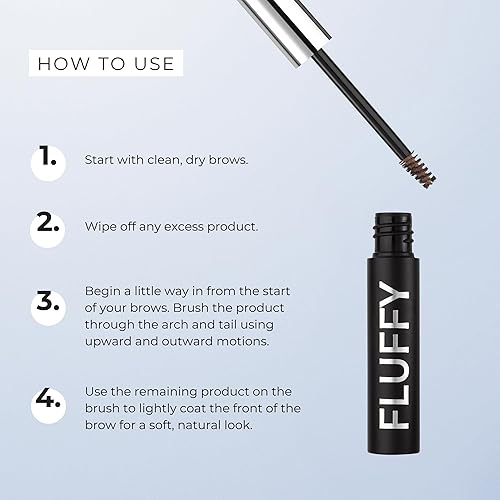 HOW TO USE

1. Start with clean, dry brows.

2. Wipe off any excess product.

3. Begin a little way in from the start of your brows. Brush the product through the arch and tail using upward and outward motions.

4. Use the remaining product on the brush to lightly coat the front of the brow for a soft, natural look.

FLUFFY