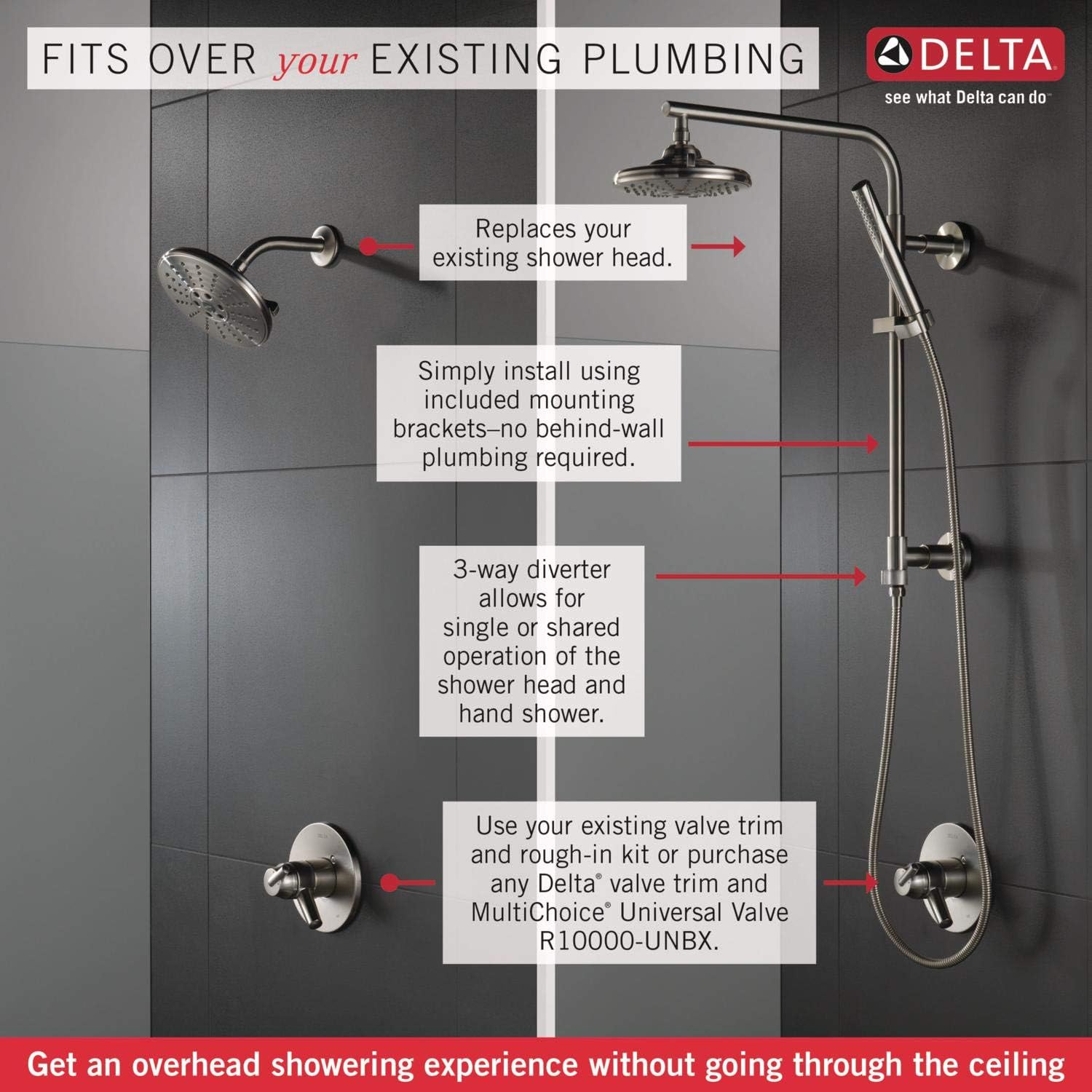 FITS OVER your EXISTING PLUMBING

DELTA
see what Delta can do™

Replaces your existing shower head.

Simply install using included mounting brackets–no behind-wall plumbing required.

3-way diverter allows for single or shared operation of the shower head and hand shower.

Use your existing valve trim and rough-in kit or purchase any Delta® valve trim and MultiChoice® Universal Valve R10000-UNBX.

Get an overhead showering experience without going through the ceiling