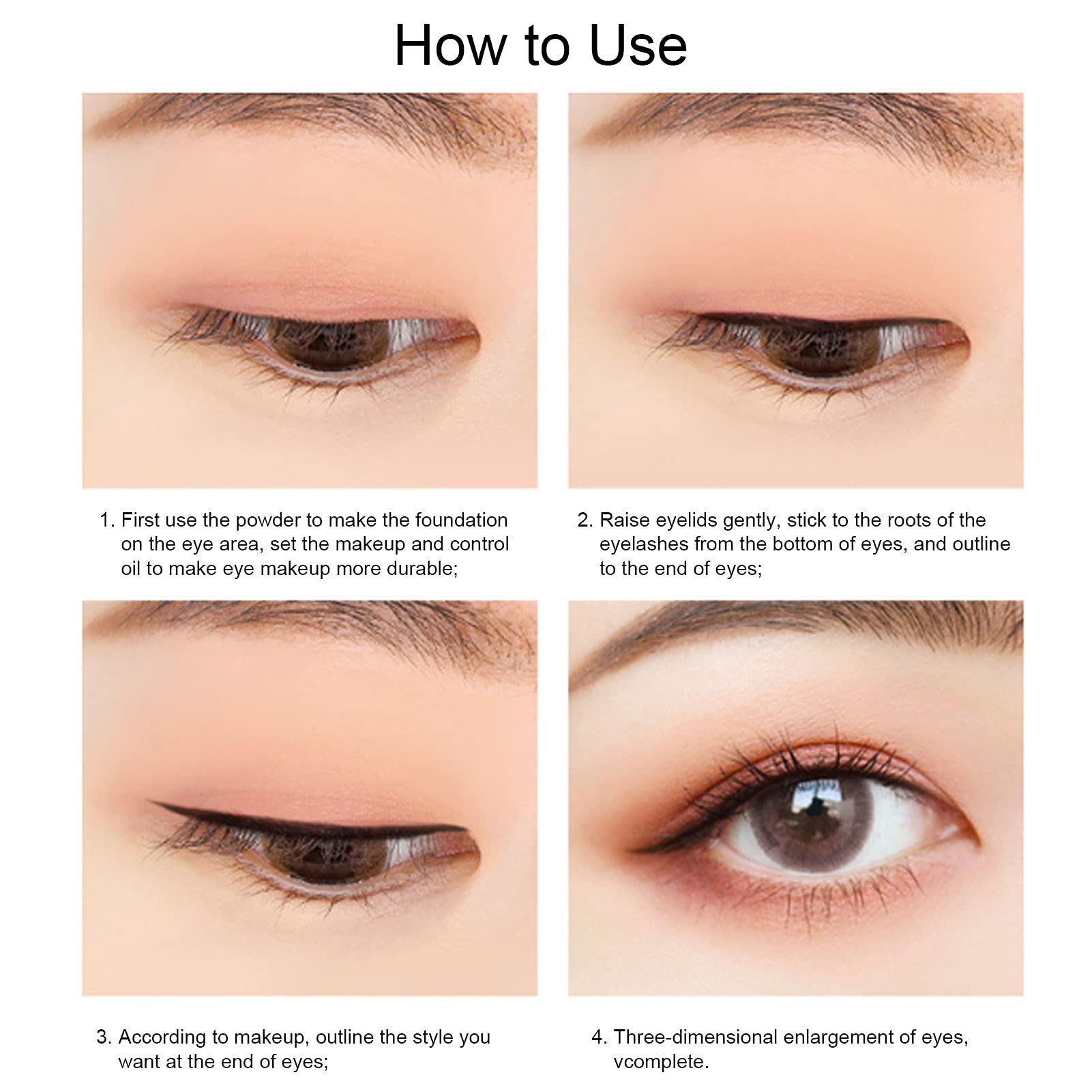 How to Use

1. First use the powder to make the foundation on the eye area, set the makeup and control oil to make eye makeup more durable;

2. Raise eyelids gently, stick to the roots of the eyelashes from the bottom of eyes, and outline to the end of eyes;

3. According to makeup, outline the style you want at the end of eyes;

4. Three-dimensional enlargement of eyes, vcomplete.