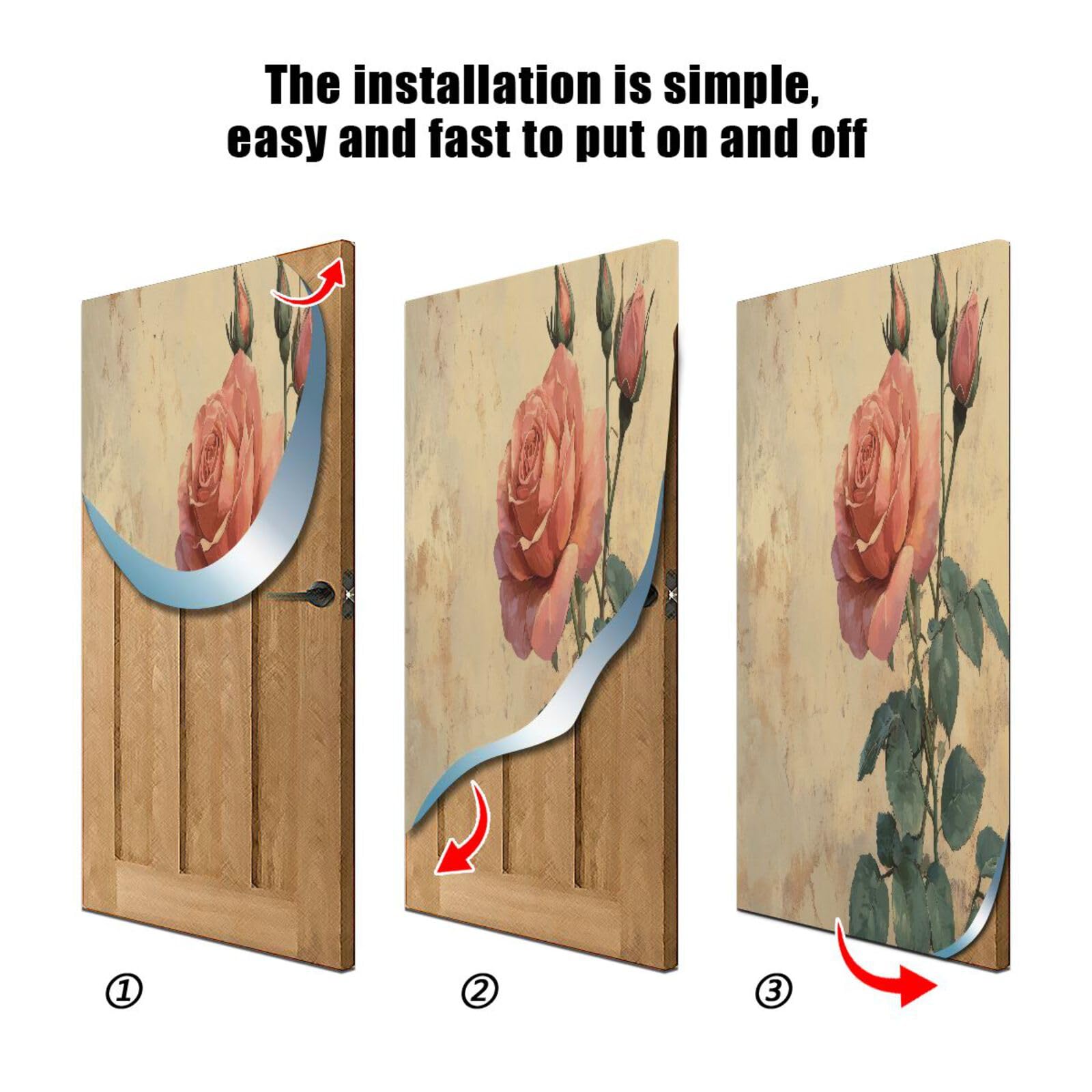 The installation is simple, easy and fast to put on and off

①

②

③