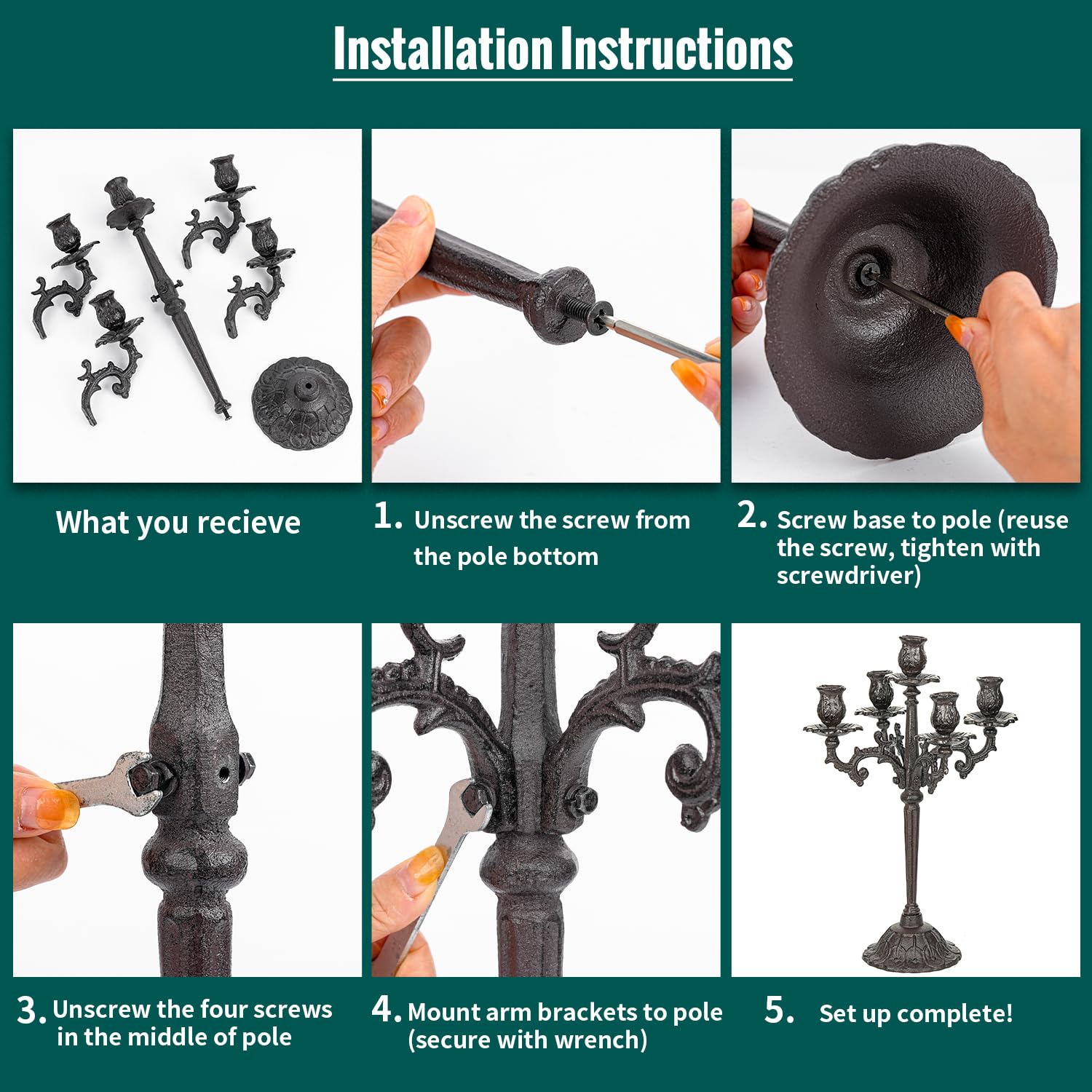 Installation Instructions

What you recieve

1. Unscrew the screw from the pole bottom

2. Screw base to pole (reuse the screw, tighten with screwdriver)

3. Unscrew the four screws in the middle of pole

4. Mount arm brackets to pole (secure with wrench)

5. Set up complete!