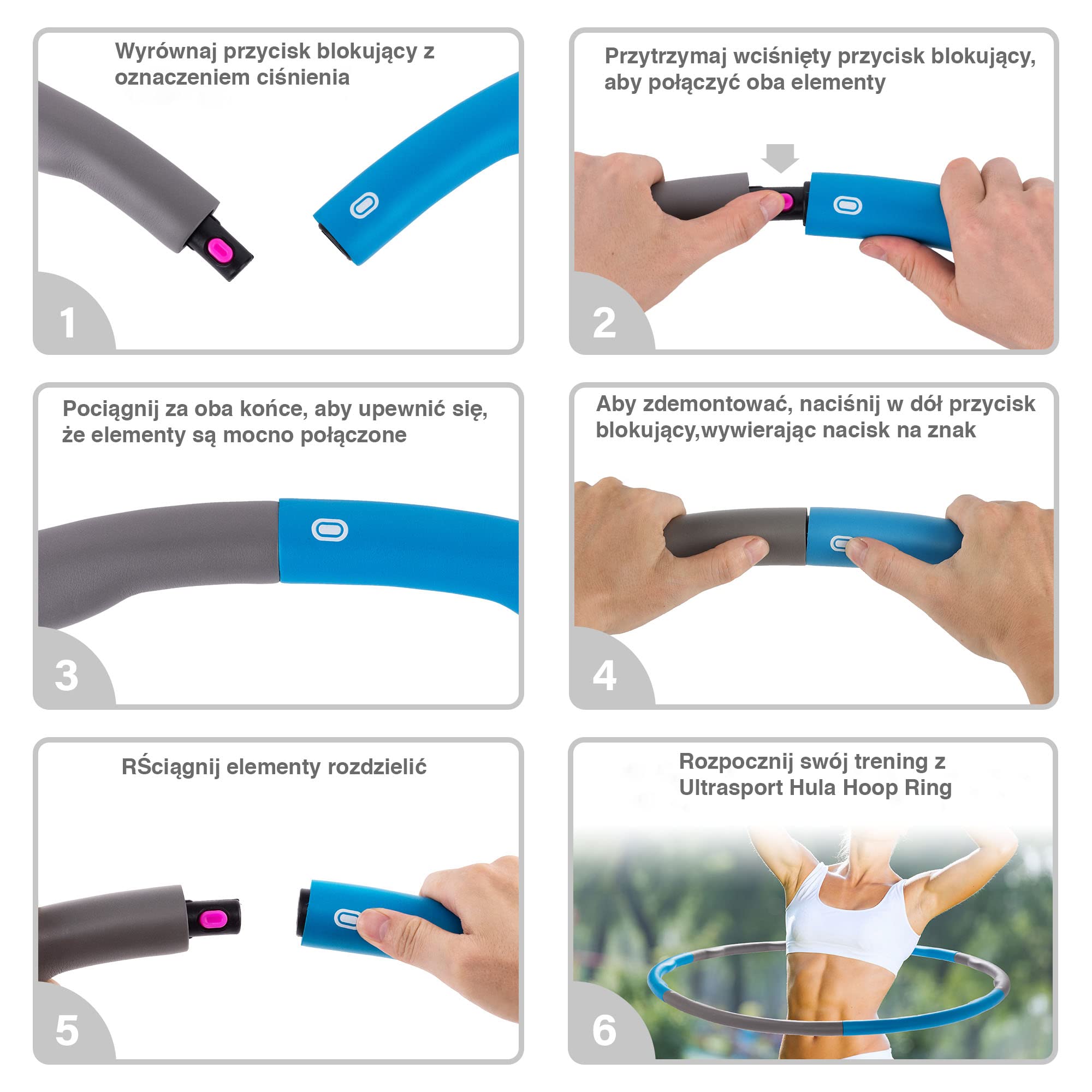 Wyrównaj przycisk blokujący z oznaczeniem ciśnienia

1

Przytrzymaj wciśnięty przycisk blokujący, aby połączyć oba elementy

2

Pociągnij za oba końce, aby upewnić się, że elementy są mocno połączone

3

Aby zdemontować, naciśnij w dół przycisk blokujący,wywierając nacisk na znak

4

RŚciągnij elementy rozdzielić

5

Rozpocznij swój trening z Ultrasport Hula Hoop Ring

6