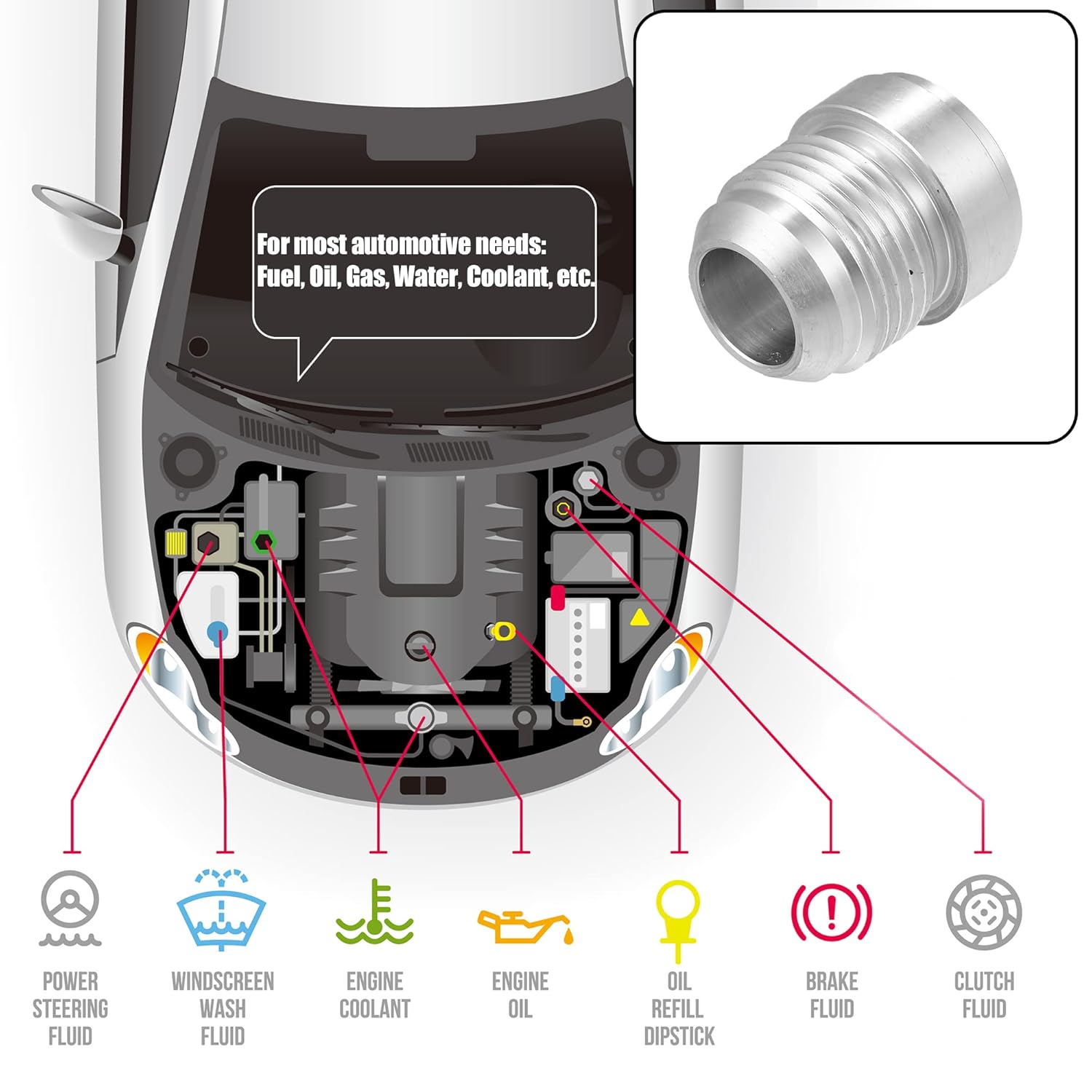 For most automotive needs:
Fuel, Oil, Gas, Water, Coolant, etc.

POWER STEERING FLUID

WINDSCREEN WASH FLUID

ENGINE COOLANT

ENGINE OIL

OIL REFILL DIPSTICK

BRAKE FLUID

CLUTCH FLUID