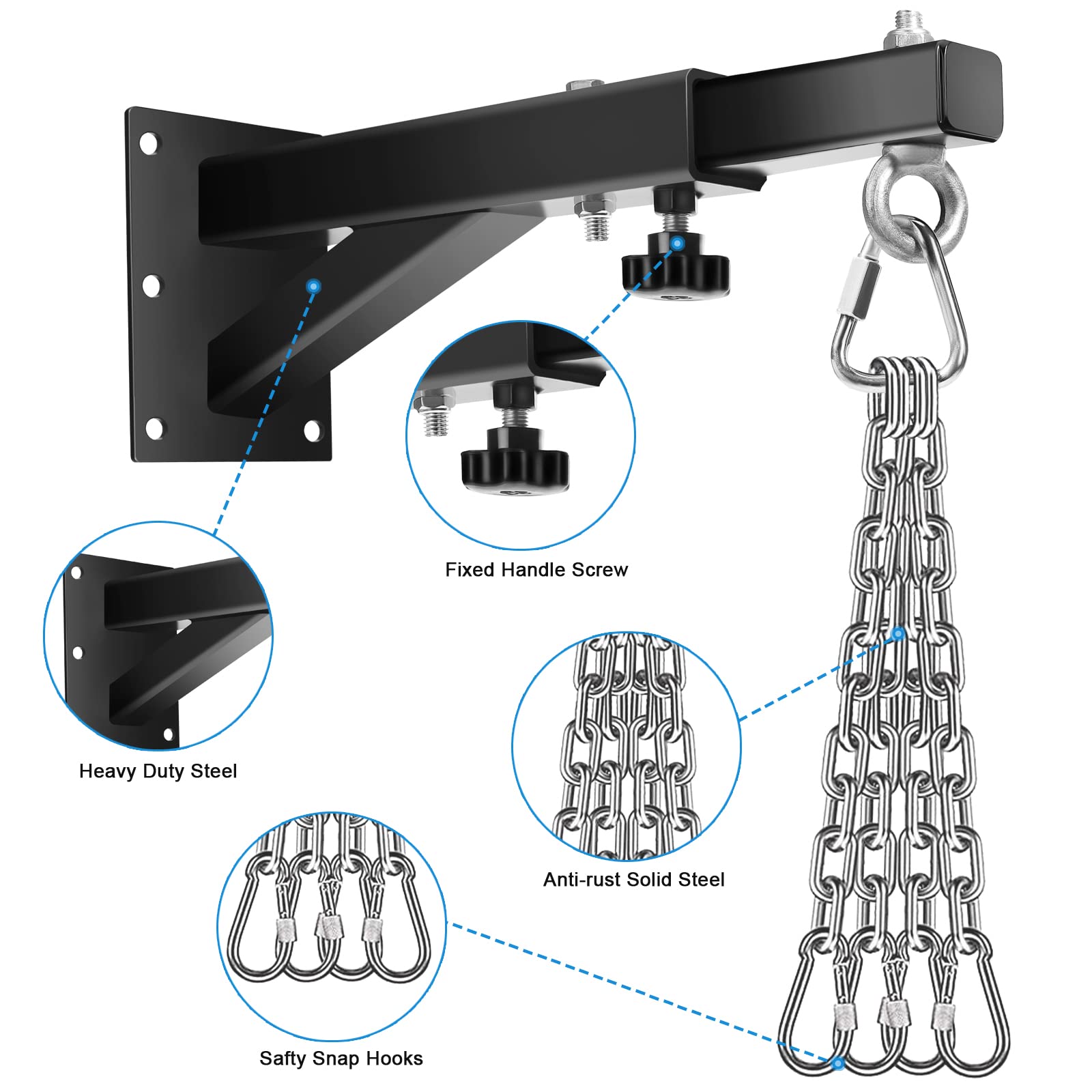 Fixed Handle Screw

Heavy Duty Steel

Anti-rust Solid Steel

Safty Snap Hooks