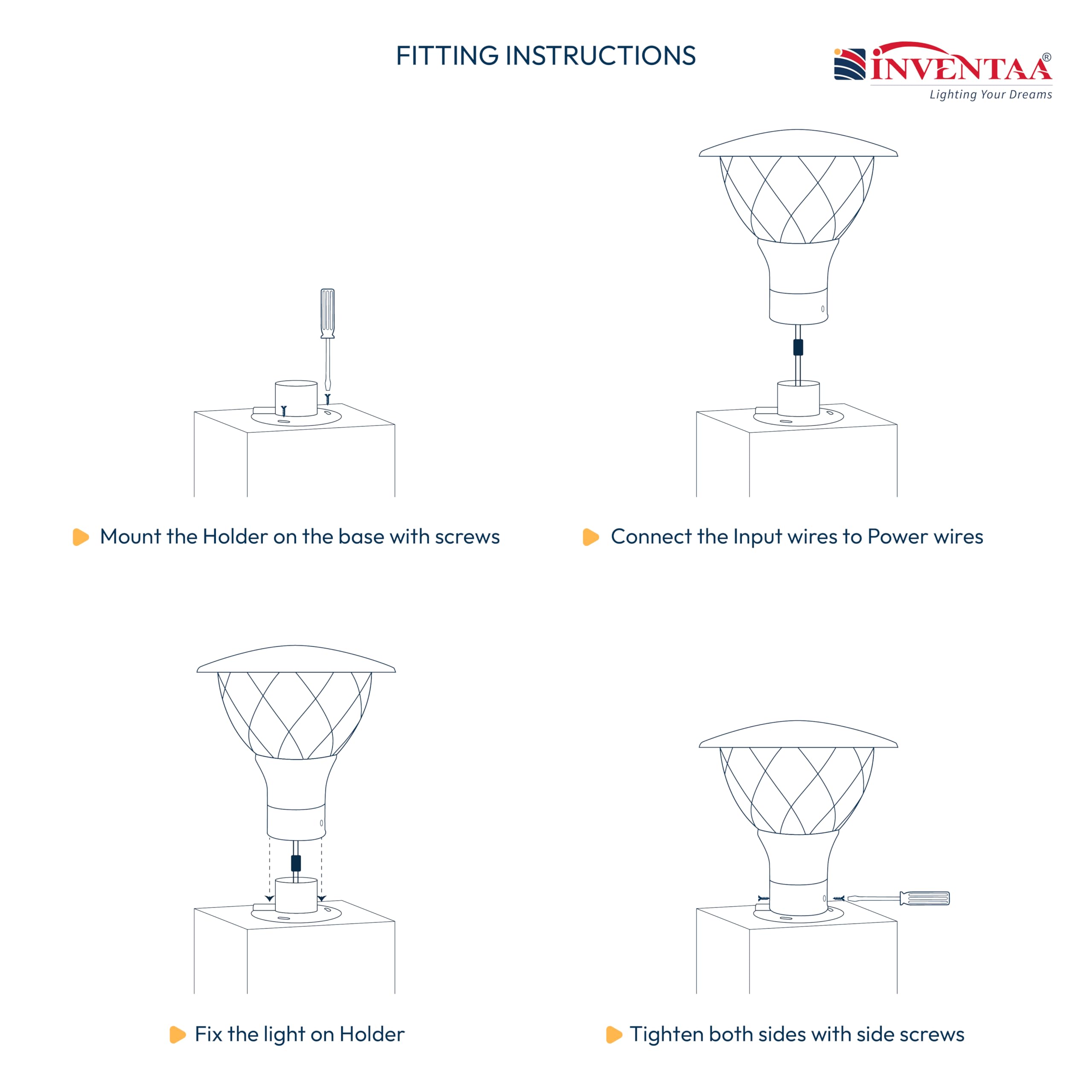 FITTING INSTRUCTIONS

INVENTAA®
Lighting Your Dreams

Mount the Holder on the base with screws

Connect the Input wires to Power wires

Fix the light on Holder

Tighten both sides with side screws