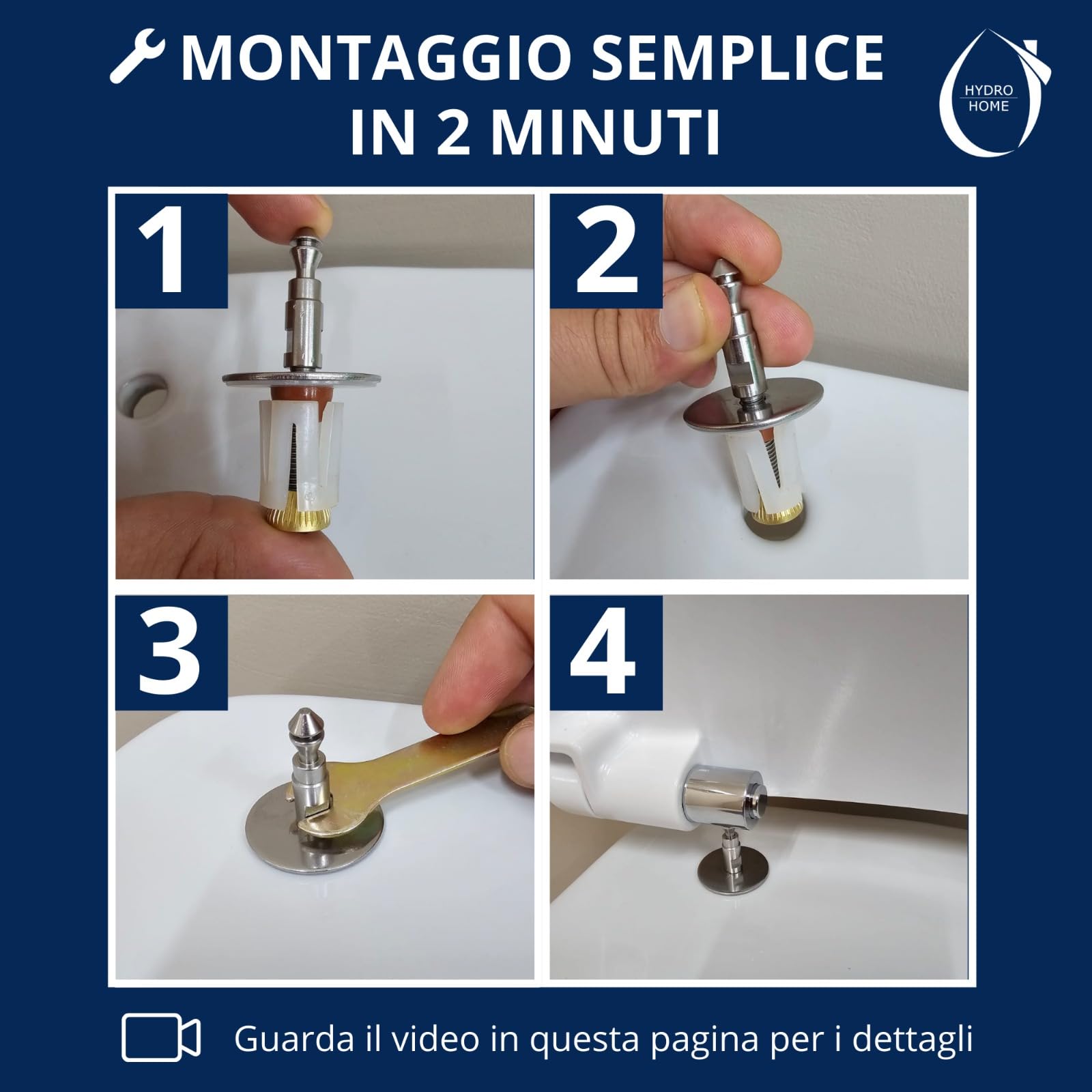 MONTAGGIO SEMPLICE IN 2 MINUTI

HYDRO HOME

1

2

3

4

Guarda il video in questa pagina per i dettagli