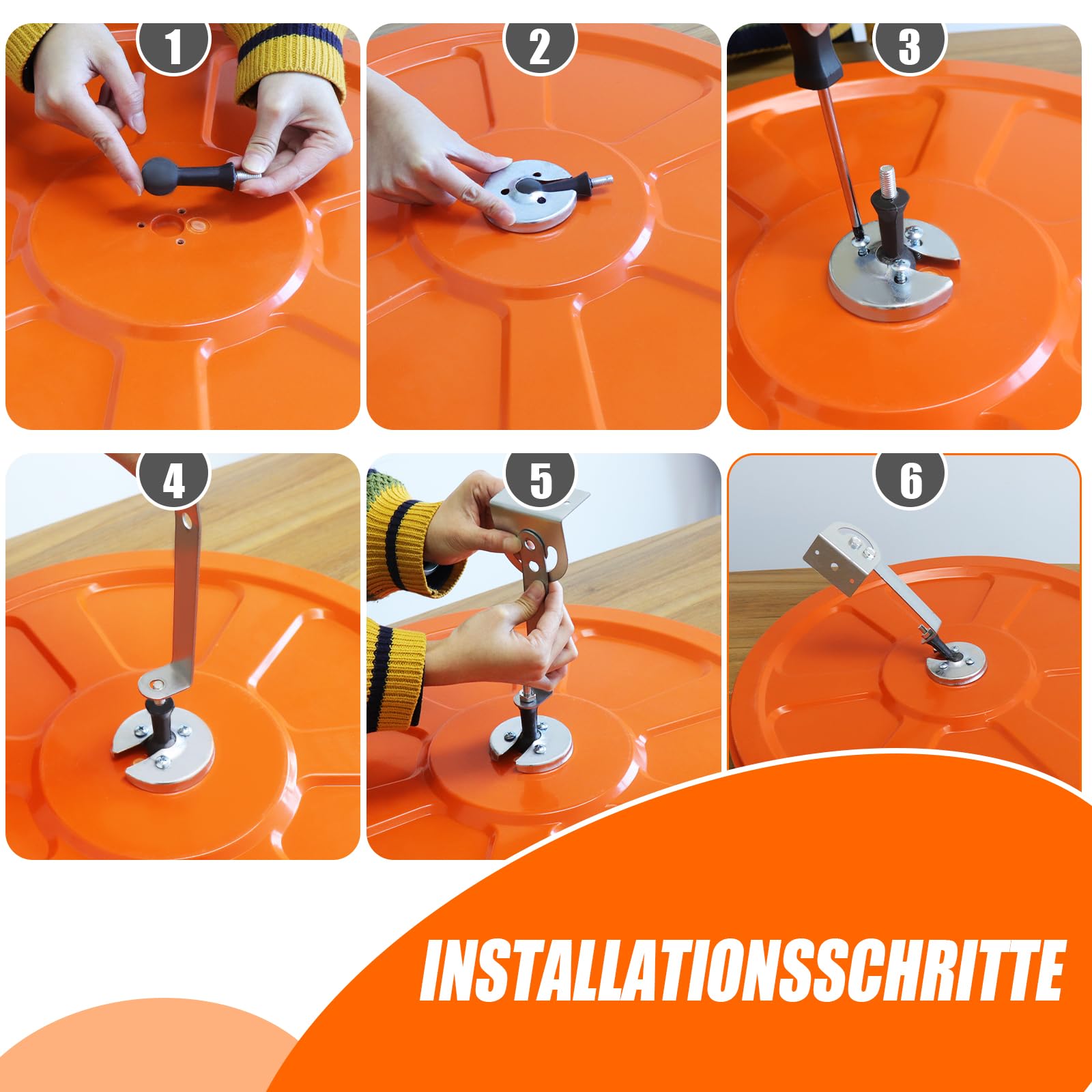 1

2

3

4

5

6

INSTALLATIONSSCHRITTE