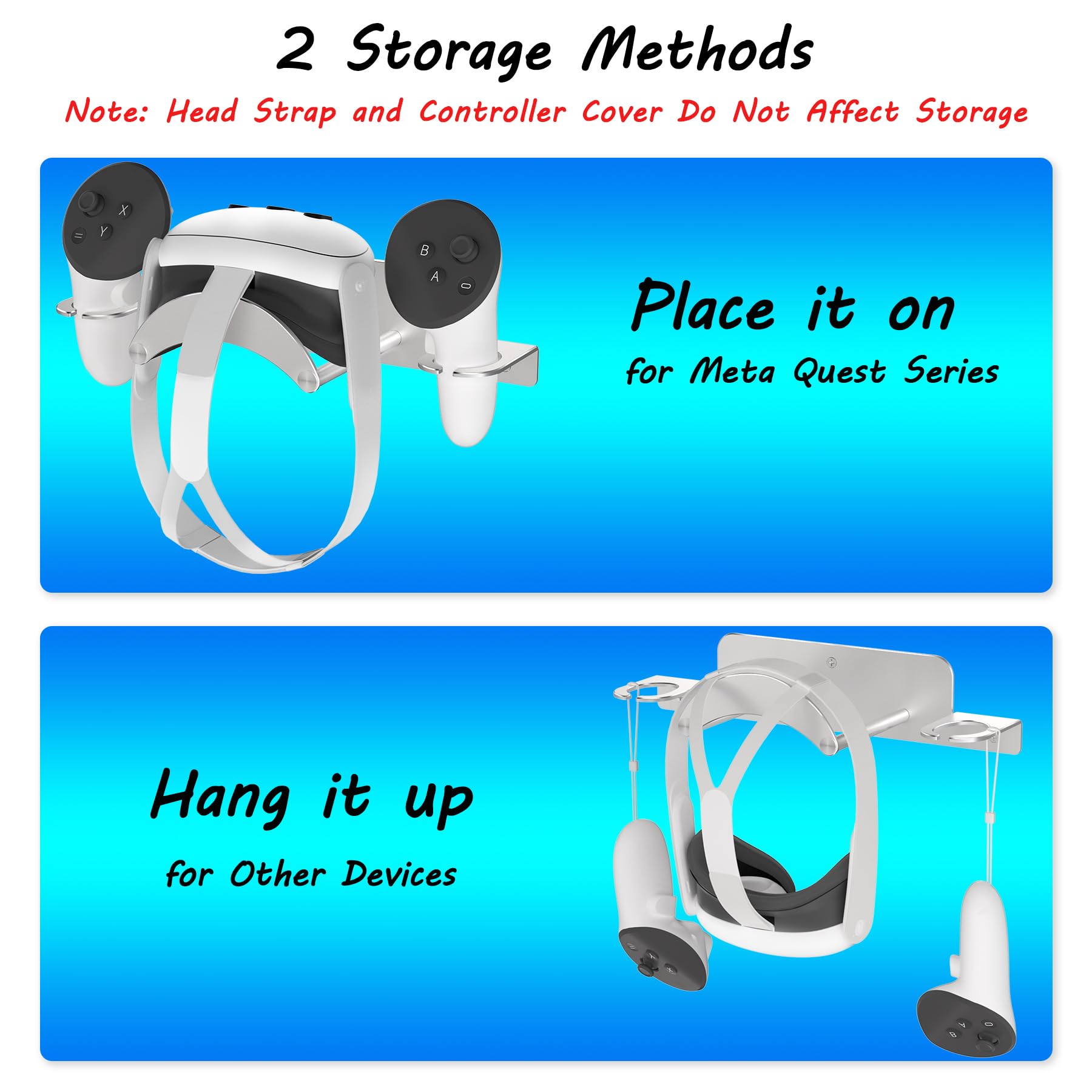 2 Storage Methods

Note: Head Strap and Controller Cover Do Not Affect Storage

X
Y
B
A

Place it on

for Meta Quest Series

Hang it up

for Other Devices