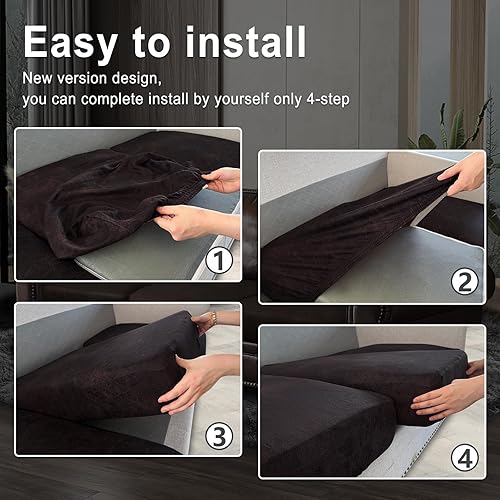 Easy to install

New version design,
you can complete install by yourself only 4-step

①

②

③

④