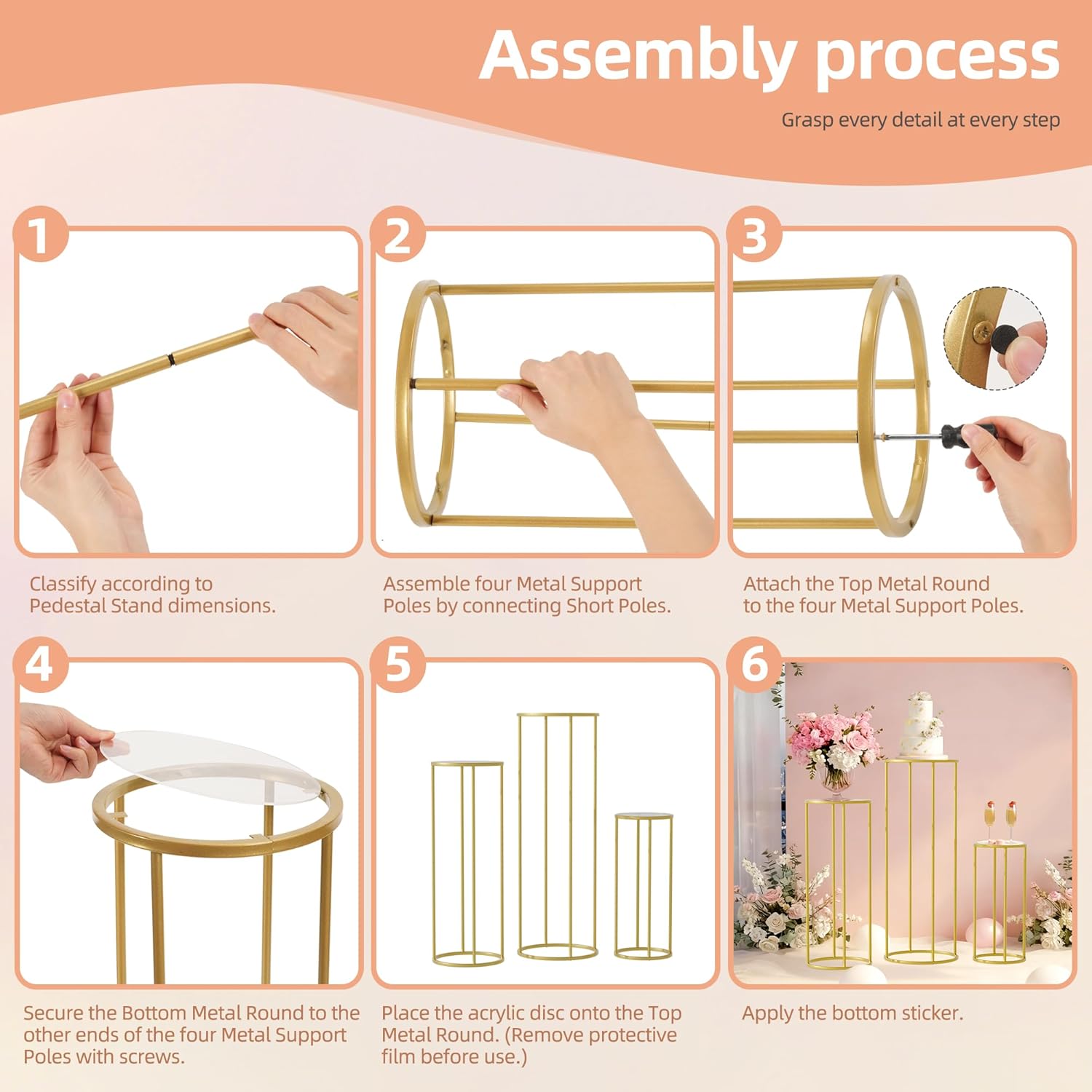 Assembly process

Grasp every detail at every step

1

Classify according to Pedestal Stand dimensions.

2

Assemble four Metal Support Poles by connecting Short Poles.

3

Attach the Top Metal Round to the four Metal Support Poles.

4

Secure the Bottom Metal Round to the other ends of the four Metal Support Poles with screws.

5

Place the acrylic disc onto the Top Metal Round. (Remove protective film before use.)

6

Apply the bottom sticker.