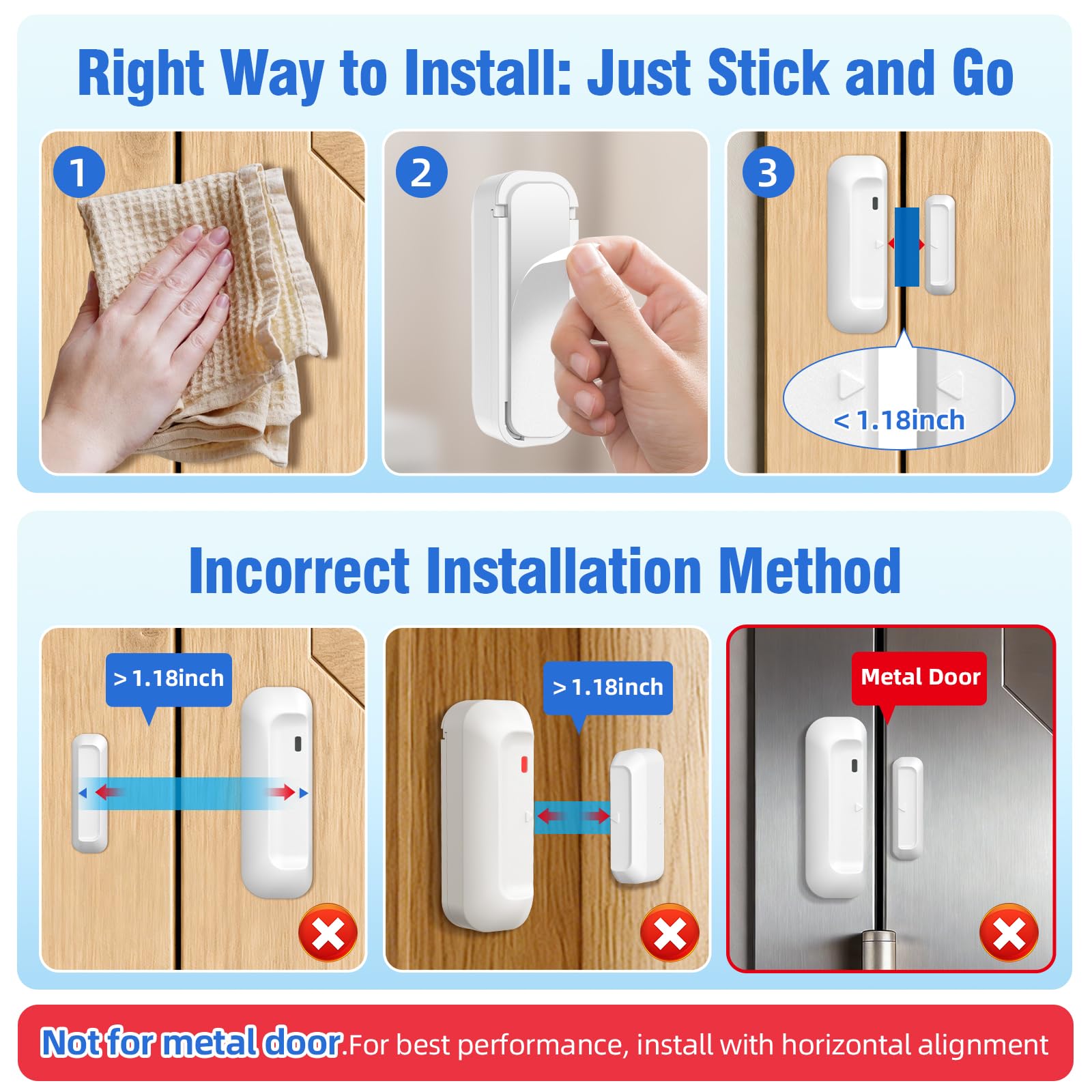 Right Way to Install: Just Stick and Go

1

2

3

< 1.18inch

Incorrect Installation Method

> 1.18inch

> 1.18inch

Metal Door

Not for metal door.For best performance, install with horizontal alignment