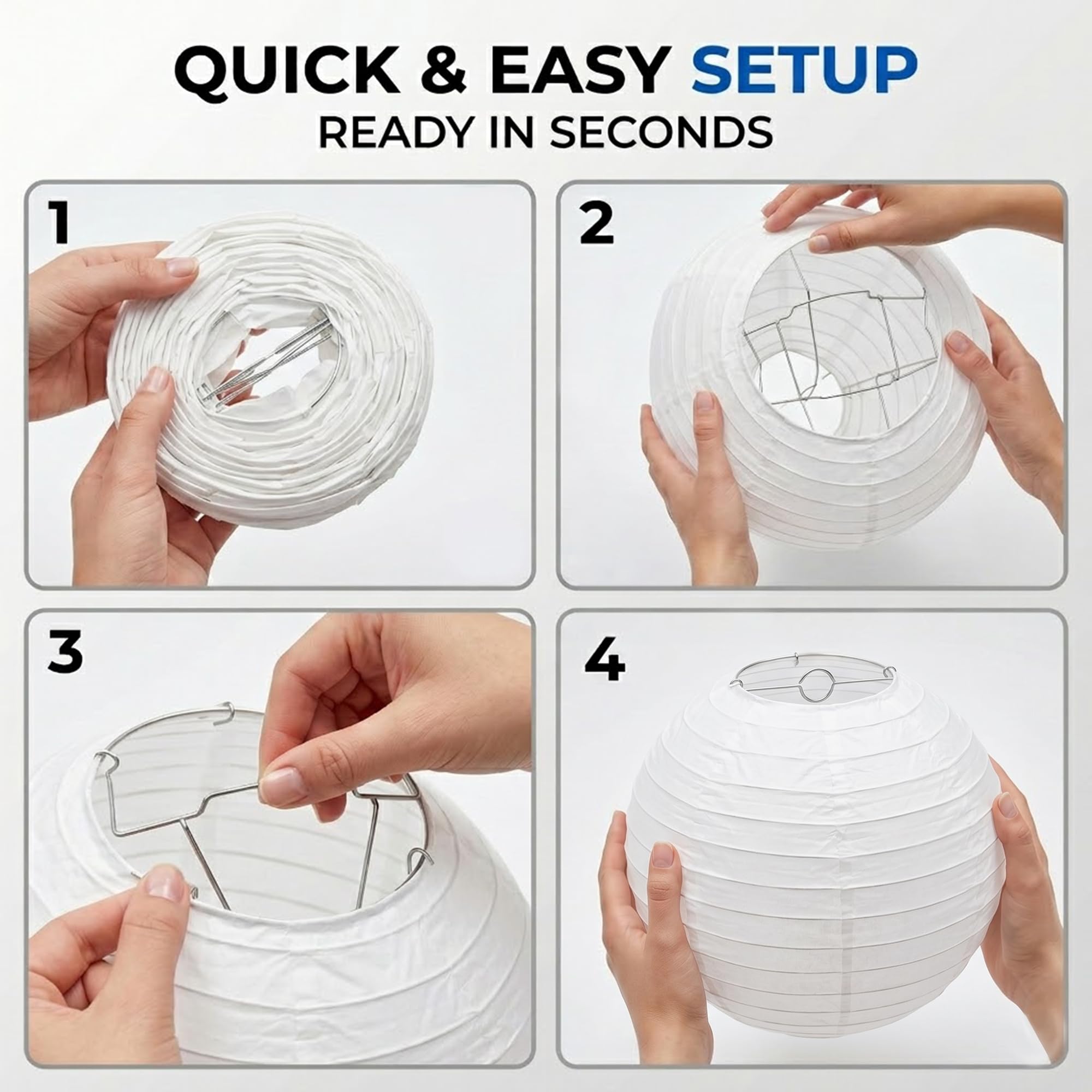 QUICK & EASY SETUP
READY IN SECONDS

1

2

3

4