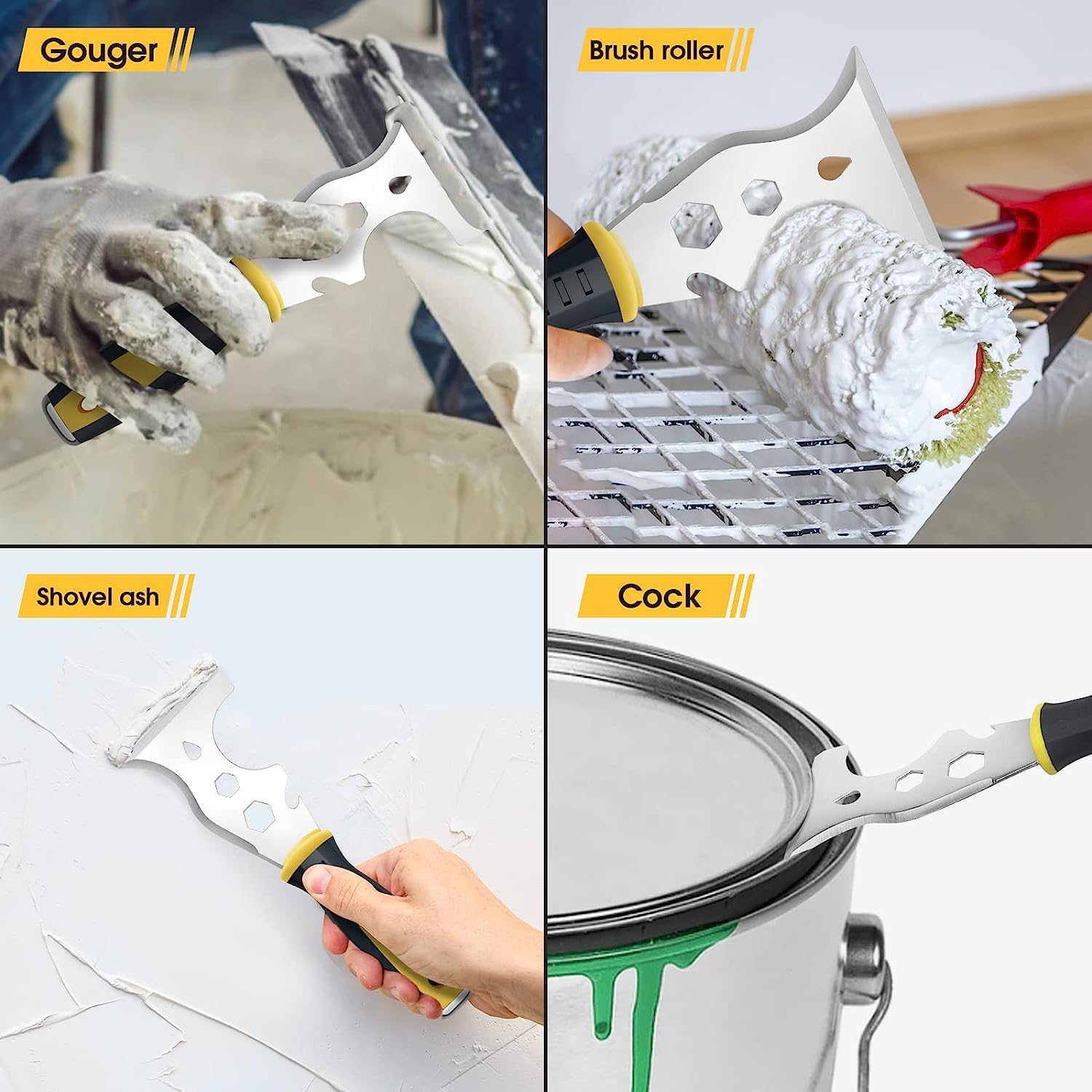 Gouger

Brush roller

Shovel ash

Cock