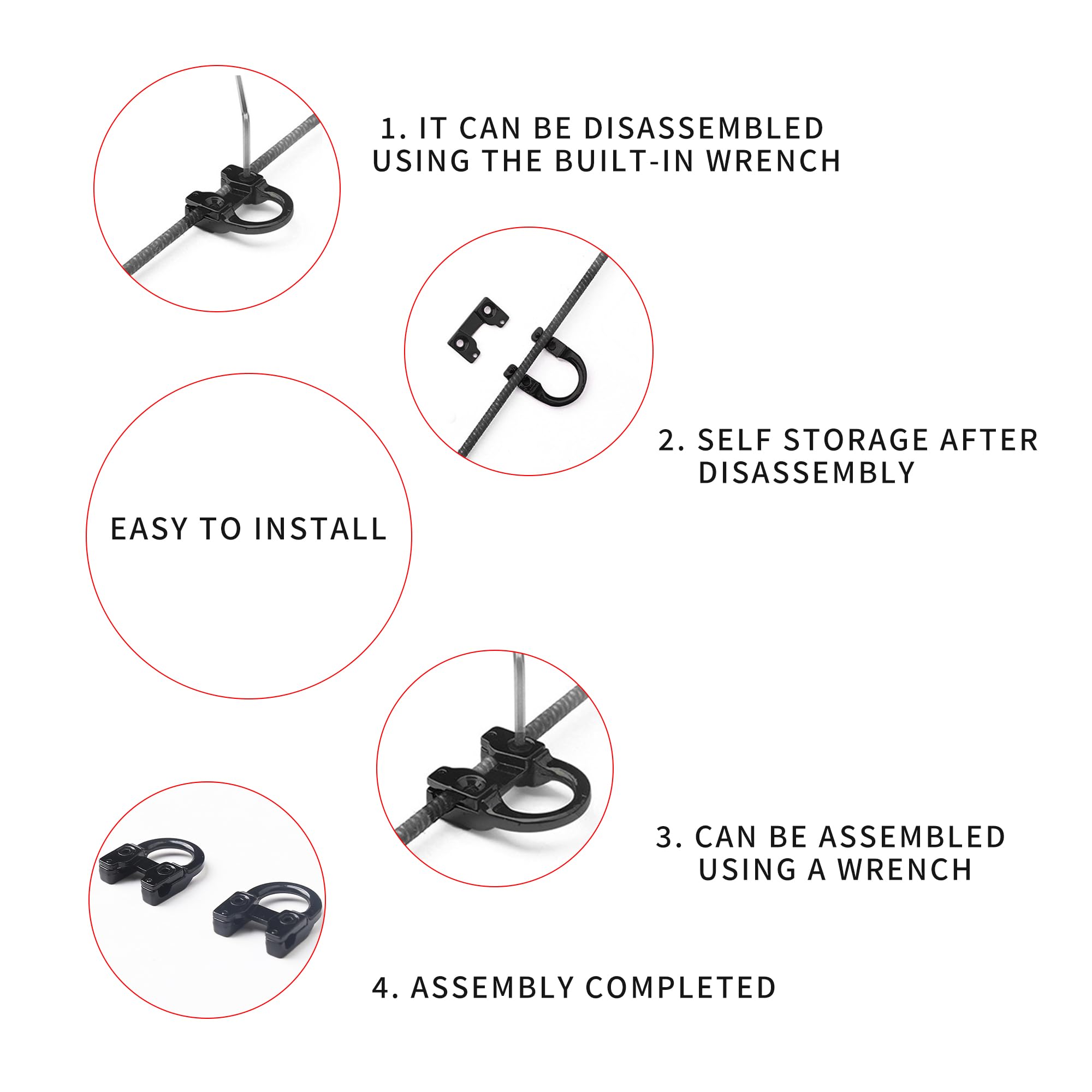 1. IT CAN BE DISASSEMBLED USING THE BUILT-IN WRENCH

2. SELF STORAGE AFTER DISASSEMBLY

EASY TO INSTALL

3. CAN BE ASSEMBLED USING A WRENCH

4. ASSEMBLY COMPLETED