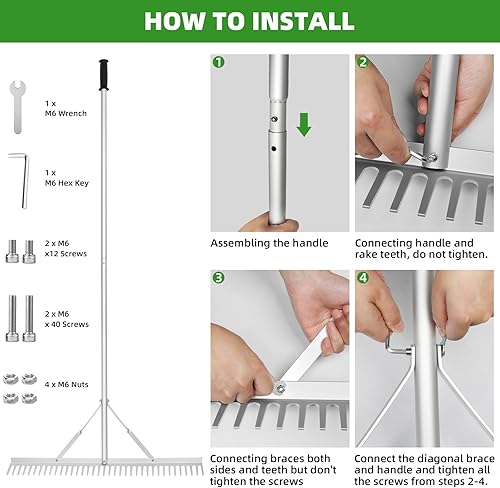 HOW TO INSTALL

1 x
M6 Wrench

1 x
M6 Hex Key

2 x M6
x12 Screws

2 x M6
x 40 Screws

4 x M6 Nuts

1

Assembling the handle

2

Connecting handle and rake teeth, do not tighten.

3

Connecting braces both sides and teeth but don't tighten the screws

4

Connect the diagonal brace and handle and tighten all the screws from steps 2-4.