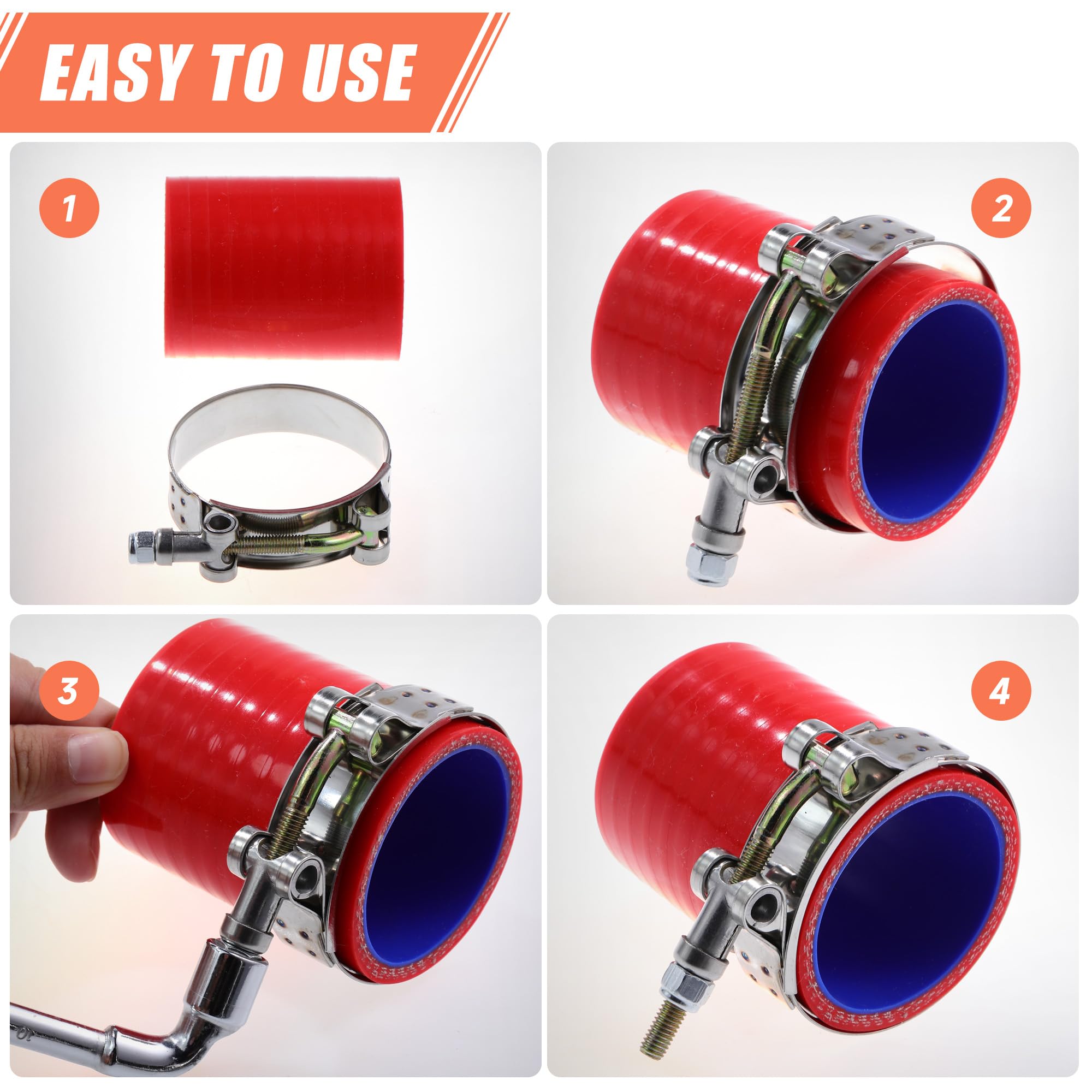 EASY TO USE

1

2

3

4