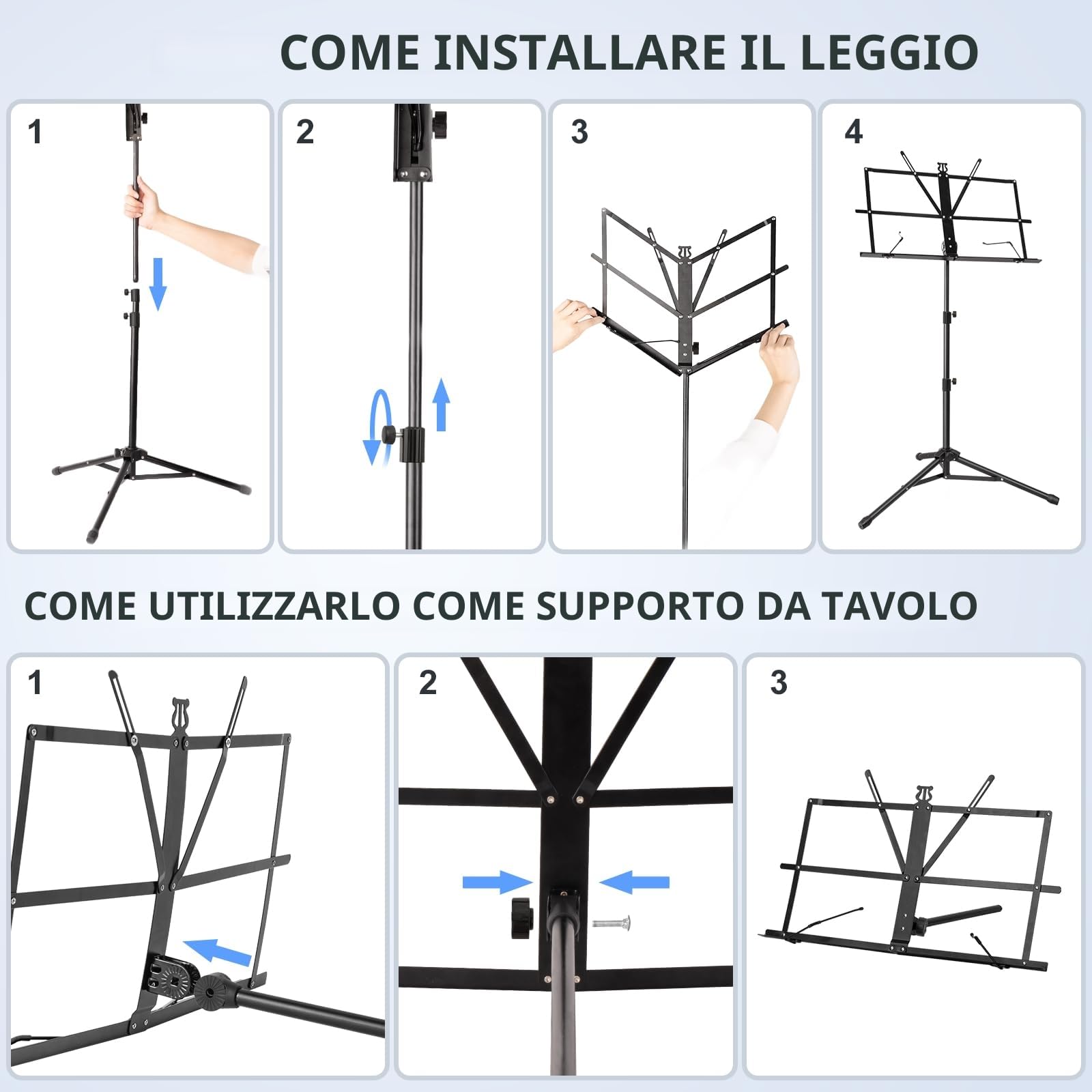 COME INSTALLARE IL LEGGIO

1

2

3

4

COME UTILIZZARLO COME SUPPORTO DA TAVOLO

1

2

3