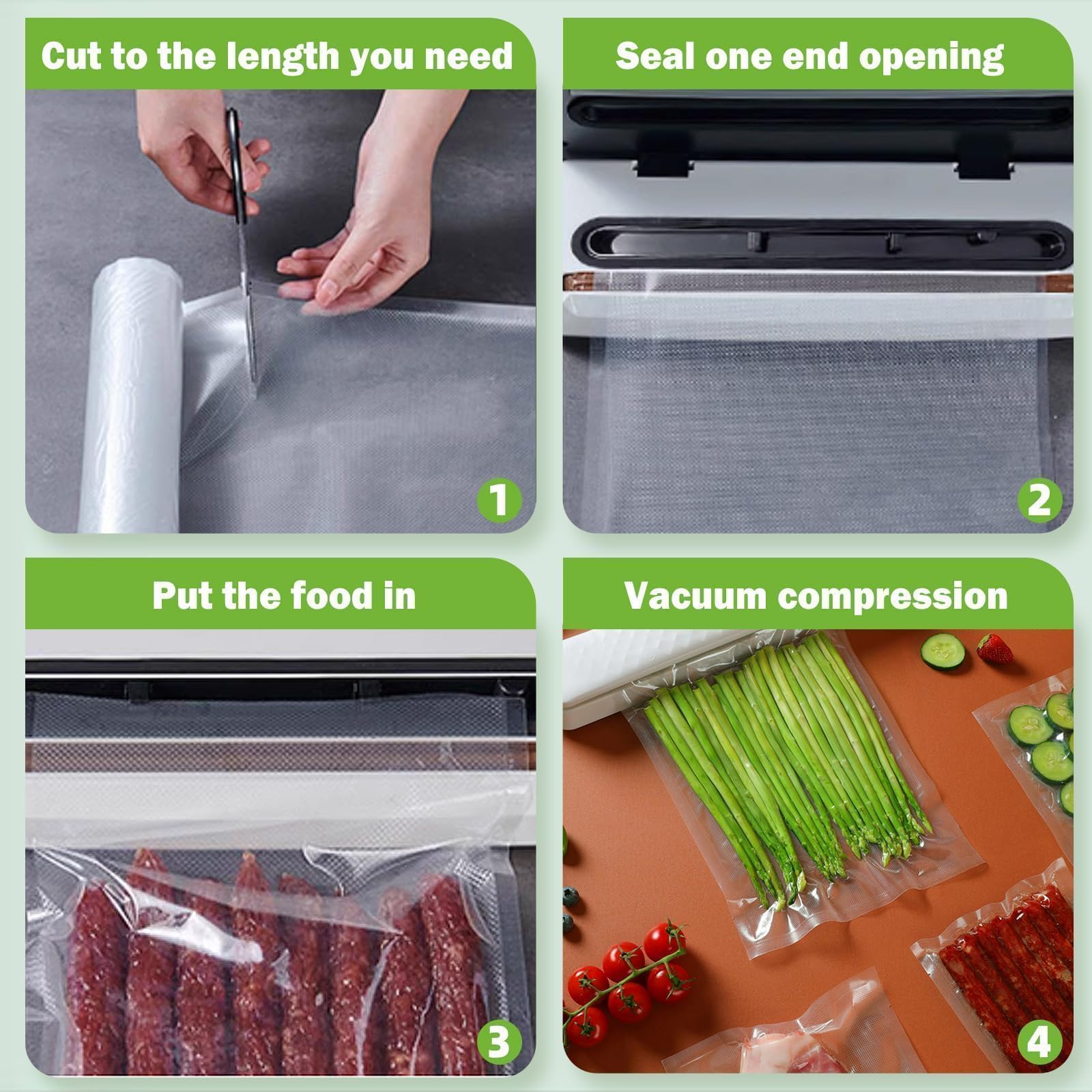 Cut to the length you need

1

Seal one end opening

2

Put the food in

3

Vacuum compression

4