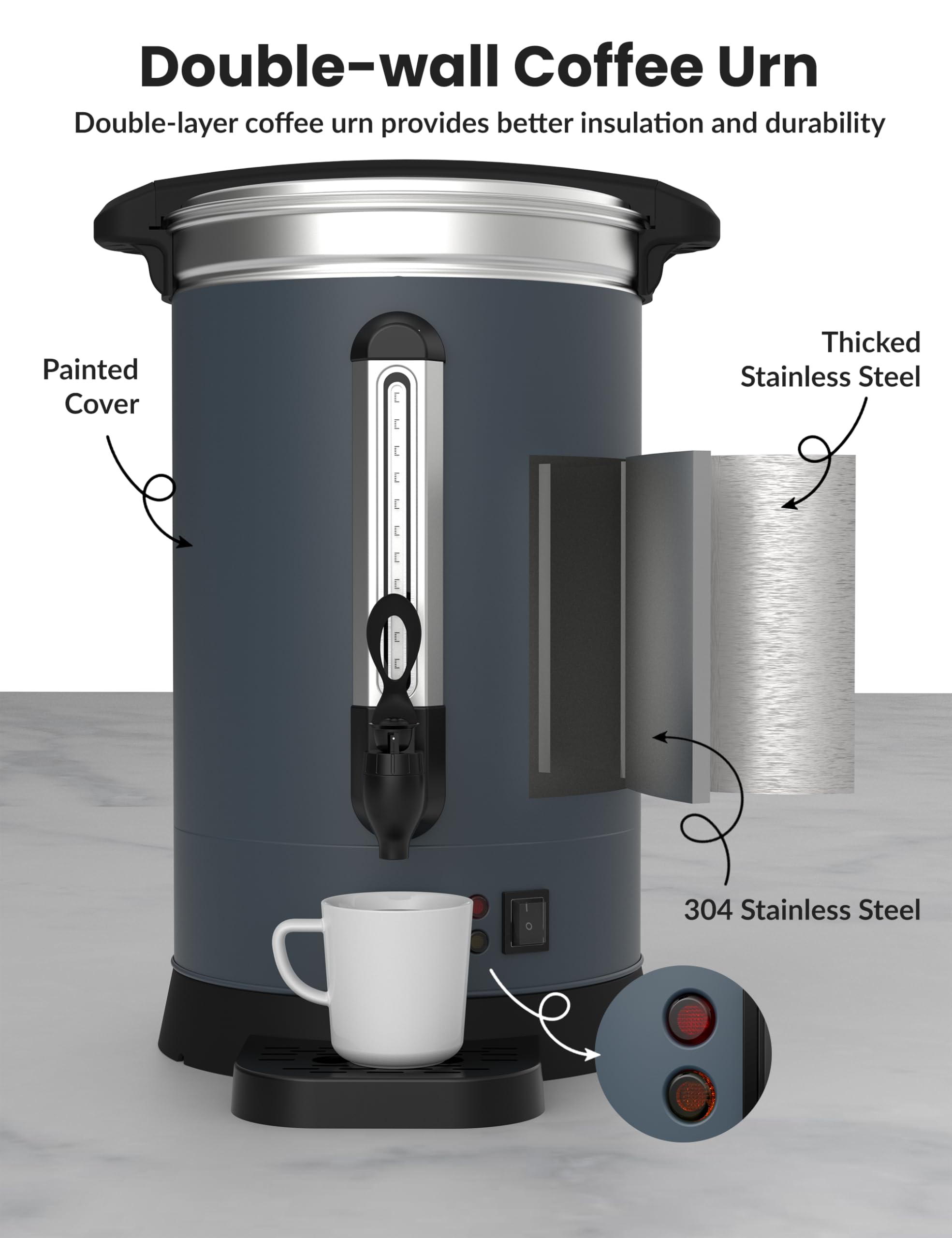 Double-wall Coffee Urn

Double-layer coffee urn provides better insulation and durability

Painted Cover

Thicked Stainless Steel

304 Stainless Steel