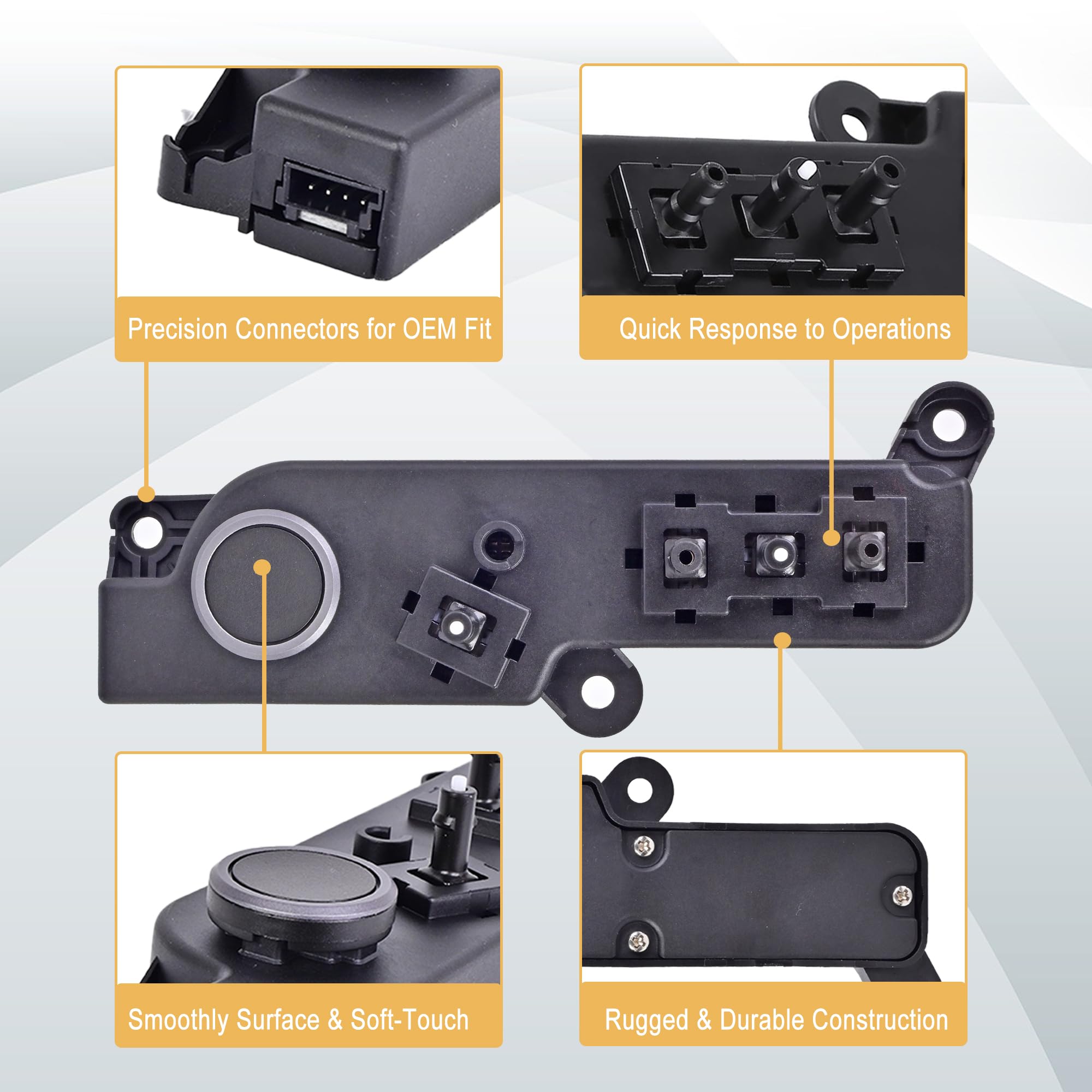 Precision Connectors for OEM Fit

Quick Response to Operations

Smoothly Surface & Soft-Touch

Rugged & Durable Construction