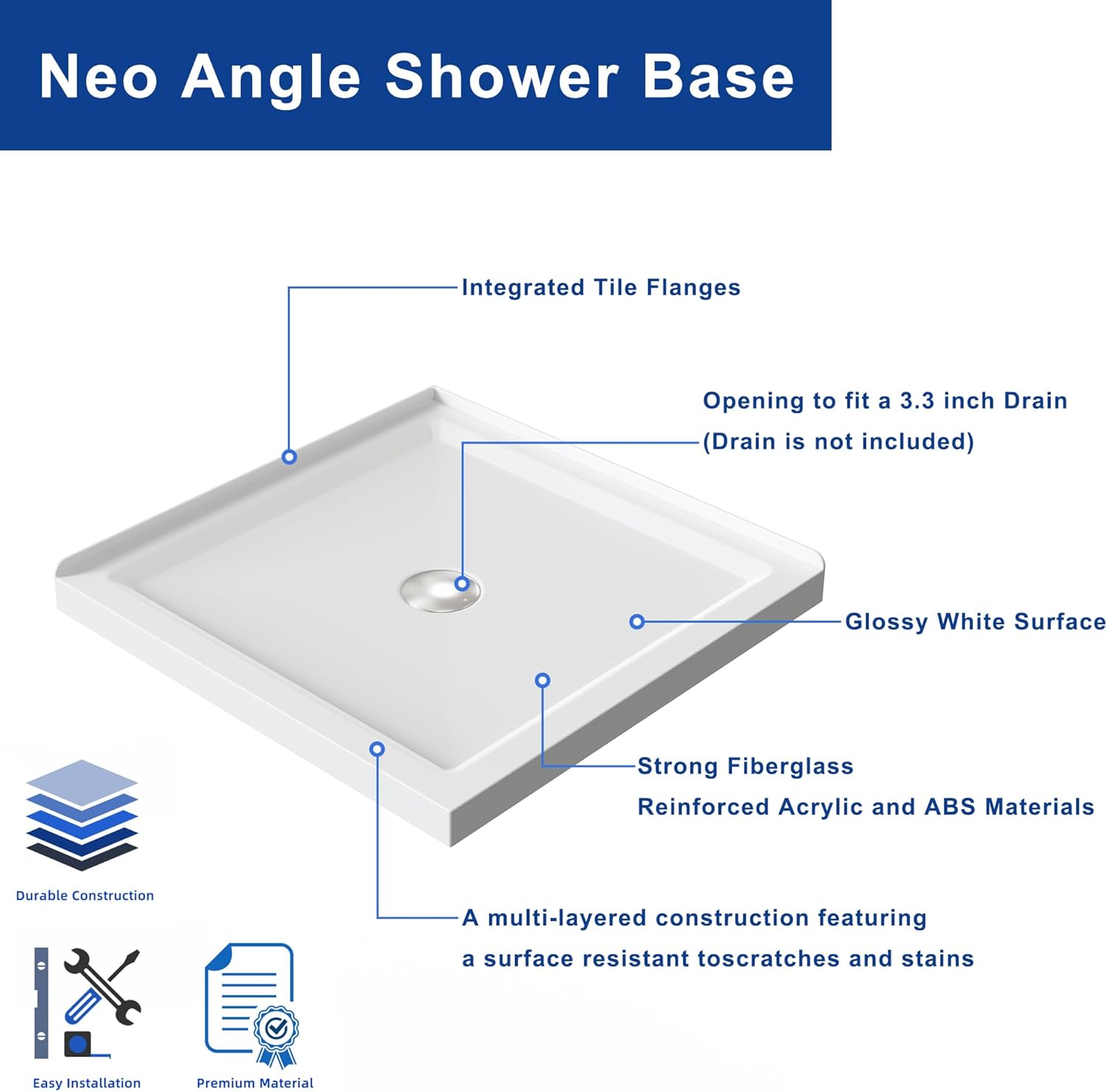 Neo Angle Shower Base

Integrated Tile Flanges

Opening to fit a 3.3 inch Drain
(Drain is not included)

Glossy White Surface

Strong Fiberglass
Reinforced Acrylic and ABS Materials

A multi-layered construction featuring
a surface resistant toscratches and stains

Durable Construction

Easy Installation

Premium Material