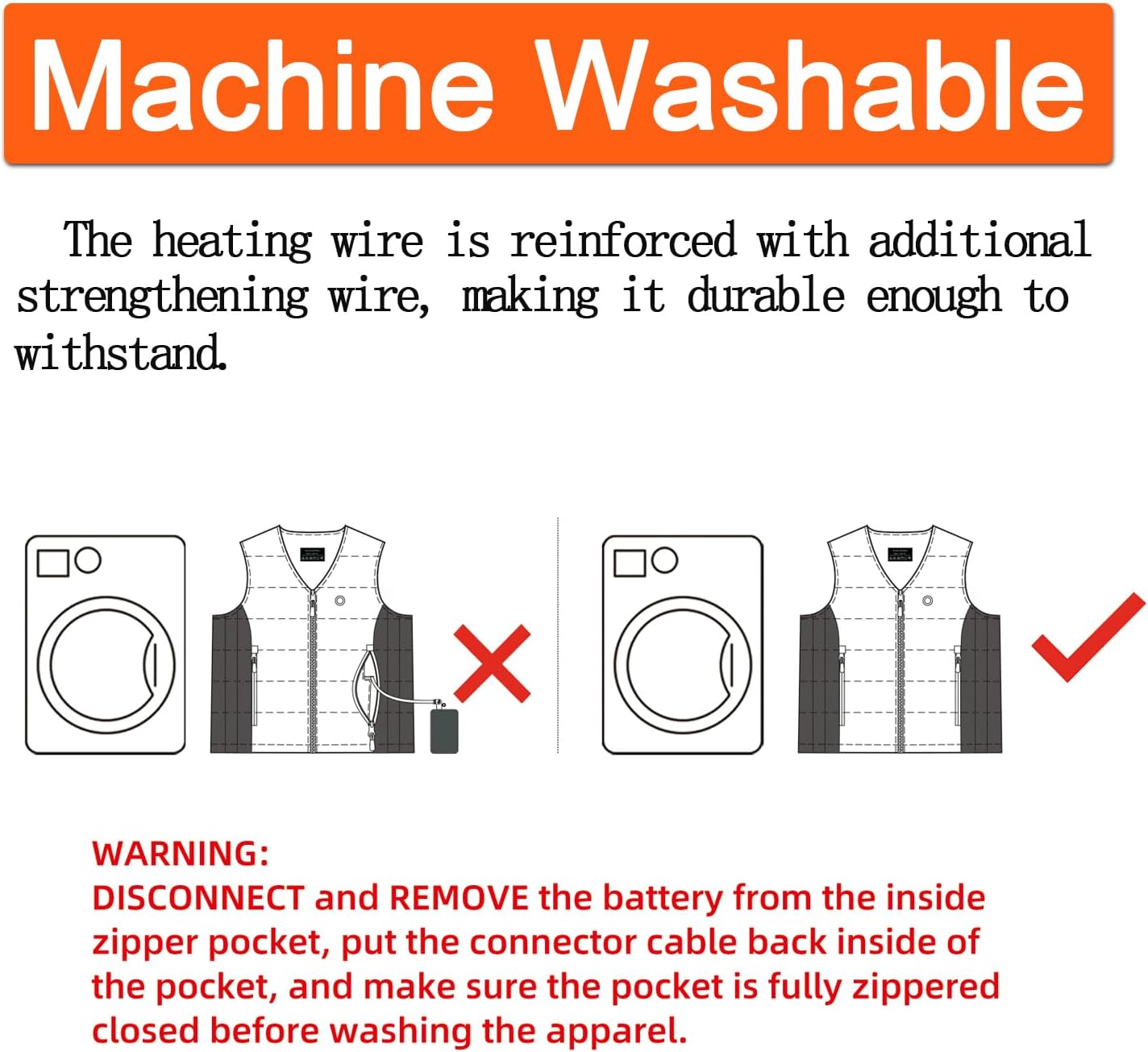 Machine Washable

The heating wire is reinforced with additional strengthening wire, making it durable enough to withstand.

WARNING:
DISCONNECT and REMOVE the battery from the inside zipper pocket, put the connector cable back inside of the pocket, and make sure the pocket is fully zippered closed before washing the apparel.