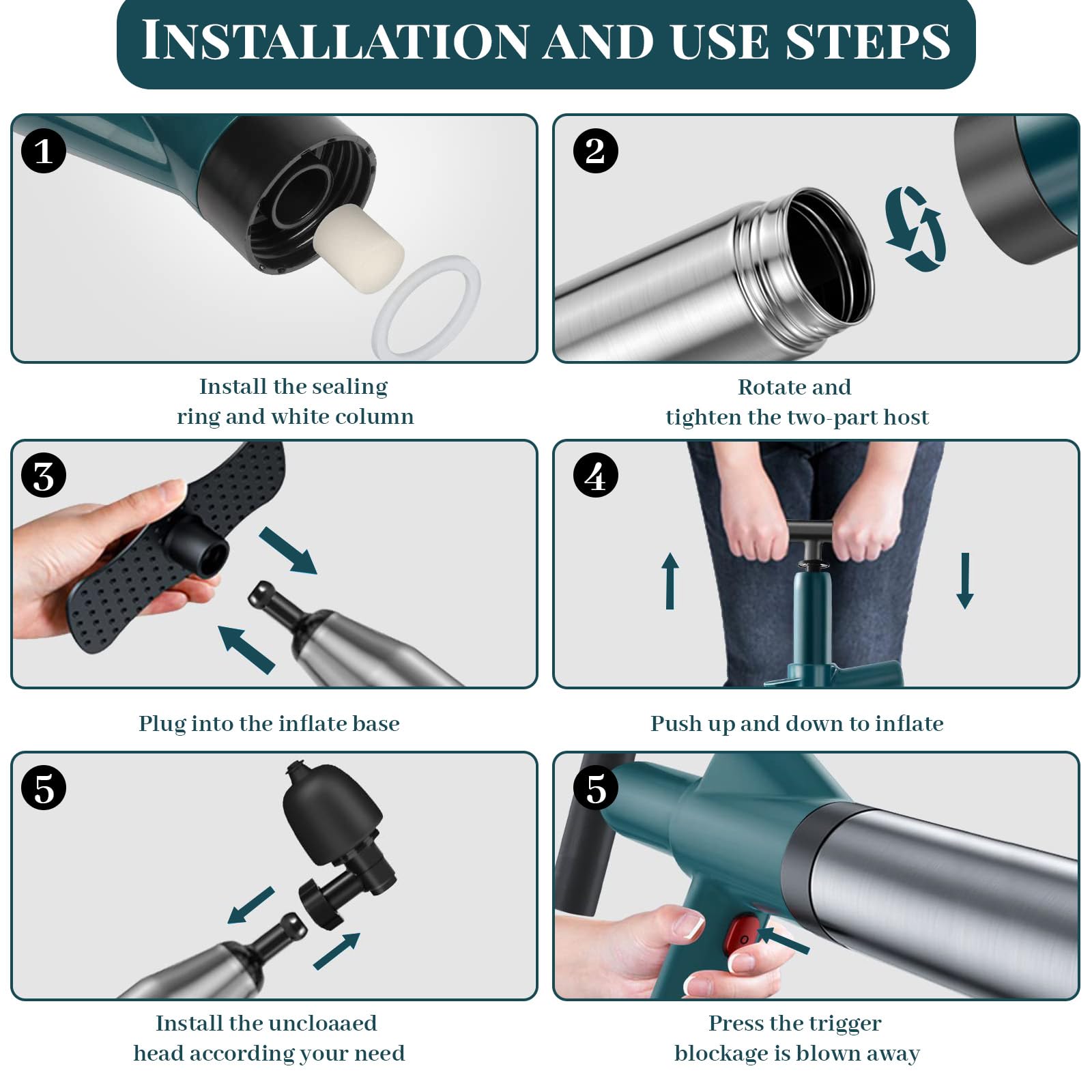 INSTALLATION AND USE STEPS

1

Install the sealing ring and white column

2

Rotate and tighten the two-part host

3

Plug into the inflate base

4

Push up and down to inflate

5

Install the uncloaaed head according your need

5

Press the trigger blockage is blown away