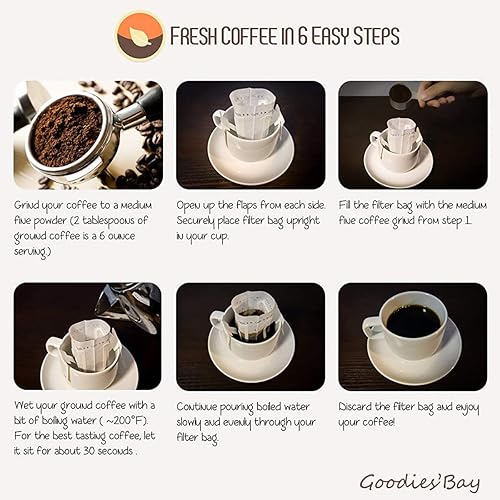 FRESH COFFEE IN 6 EASY STEPS

Grind your coffee to a medium fine powder (2 tablespoons of ground coffee is a 6 ounce serving.)

Open up the flaps from each side. Securely place filter bag upright in your cup.

Fill the filter bag with the medium fine coffee grind from step 1.

Wet your ground coffee with a bit of boiling water ( ~200°F). For the best tasting coffee, let it sit for about 30 seconds .

Continue pouring boiled water slowly and evenly through your filter bag.

Discard the filter bag and enjoy your coffee!

Goodies' Bay