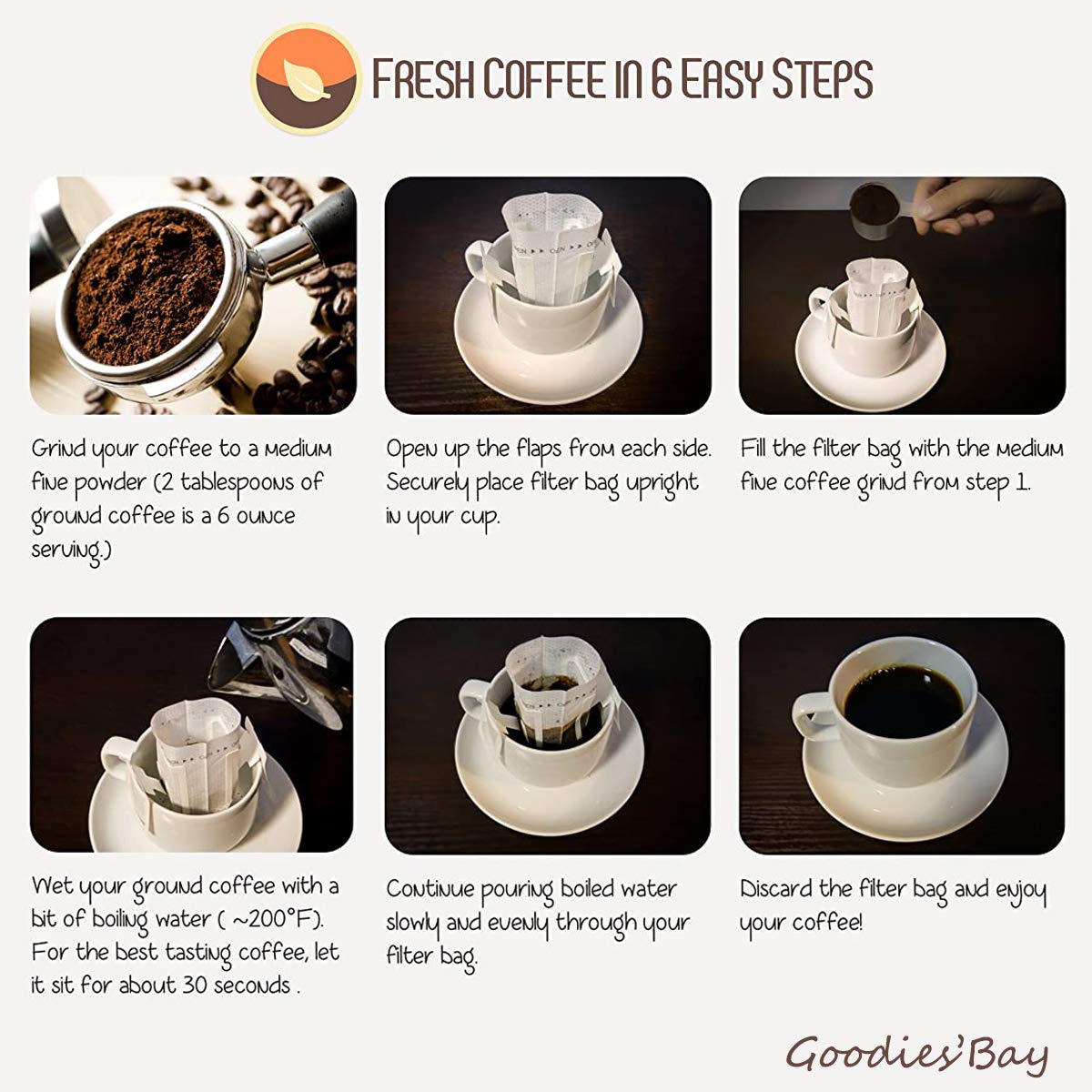 FRESH COFFEE IN 6 EASY STEPS

Grind your coffee to a medium fine powder (2 tablespoons of ground coffee is a 6 ounce serving.)

Open up the flaps from each side. Securely place filter bag upright in your cup.

Fill the filter bag with the medium fine coffee grind from step 1.

Wet your ground coffee with a bit of boiling water ( ~200°F). For the best tasting coffee, let it sit for about 30 seconds .

Continue pouring boiled water slowly and evenly through your filter bag.

Discard the filter bag and enjoy your coffee!

Goodies'Bay