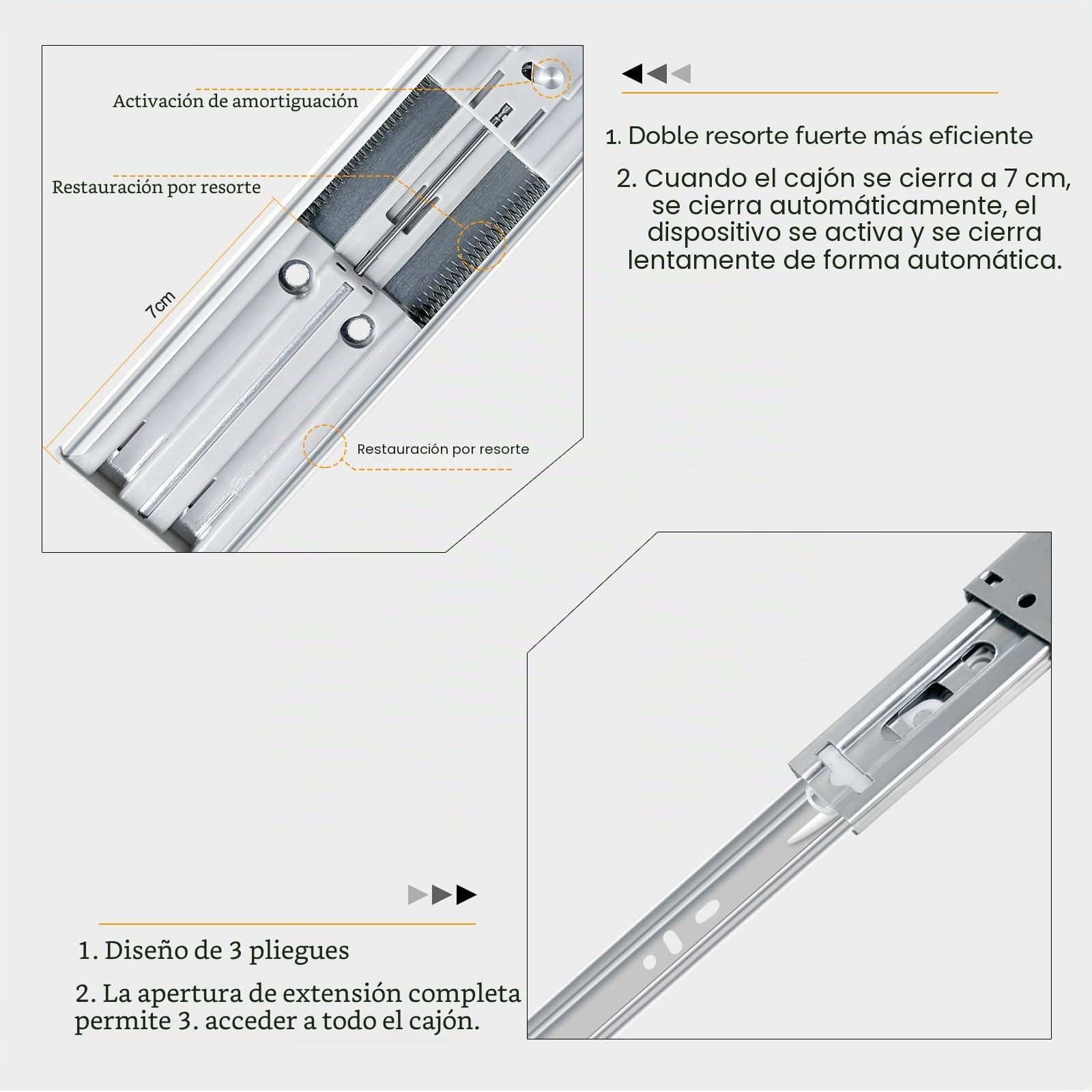 Activación de amortiguación

Restauración por resorte

7cm

Restauración por resorte

1. Doble resorte fuerte más eficiente

2. Cuando el cajón se cierra a 7 cm, se cierra automáticamente, el dispositivo se activa y se cierra lentamente de forma automática.

1. Diseño de 3 pliegues

2. La apertura de extensión completa permite 3. acceder a todo el cajón.