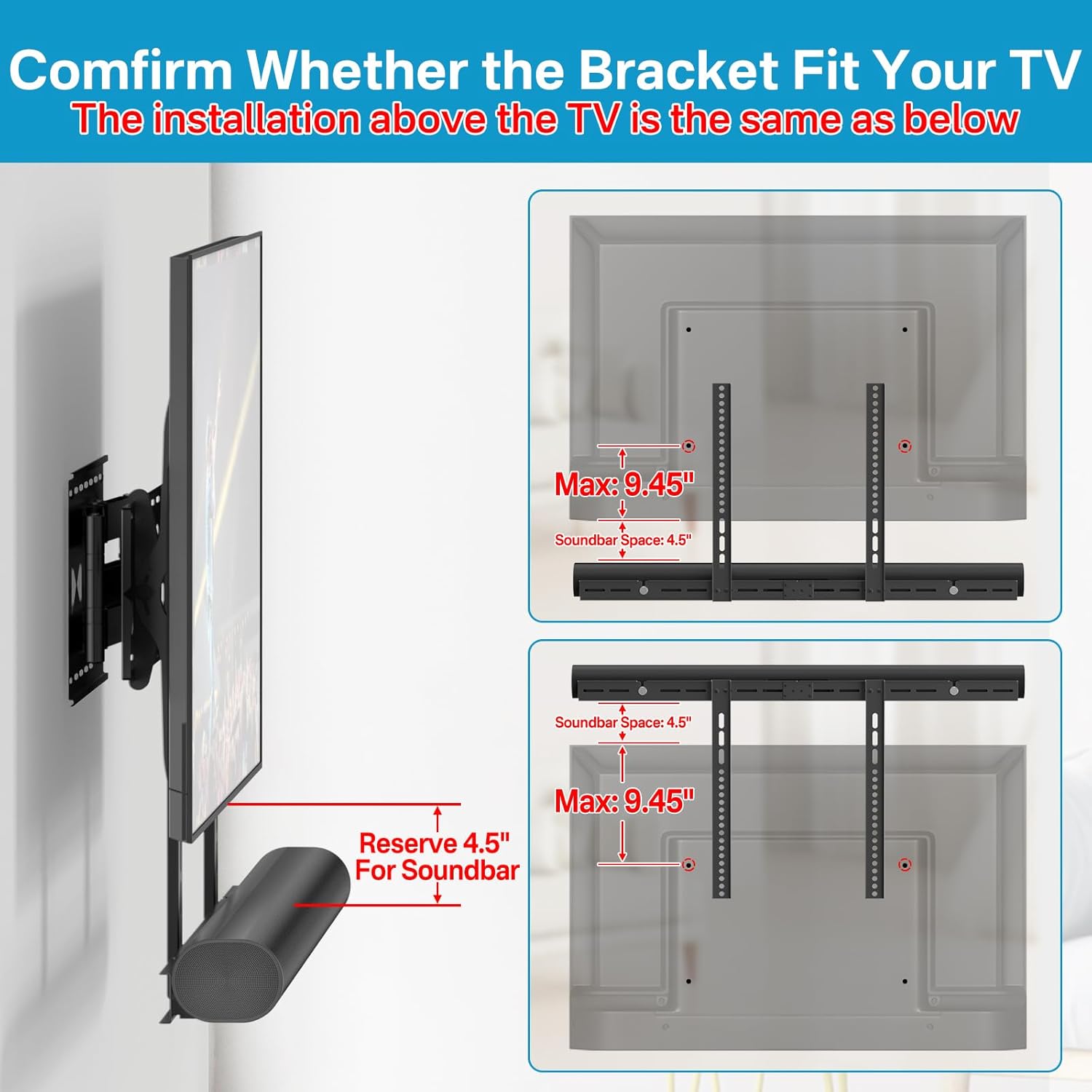 Comfirm Whether the Bracket Fit Your TV
The installation above the TV is the same as below

Reserve 4.5"
For Soundbar

Max: 9.45"
Soundbar Space: 4.5"

Soundbar Space: 4.5"
Max: 9.45"