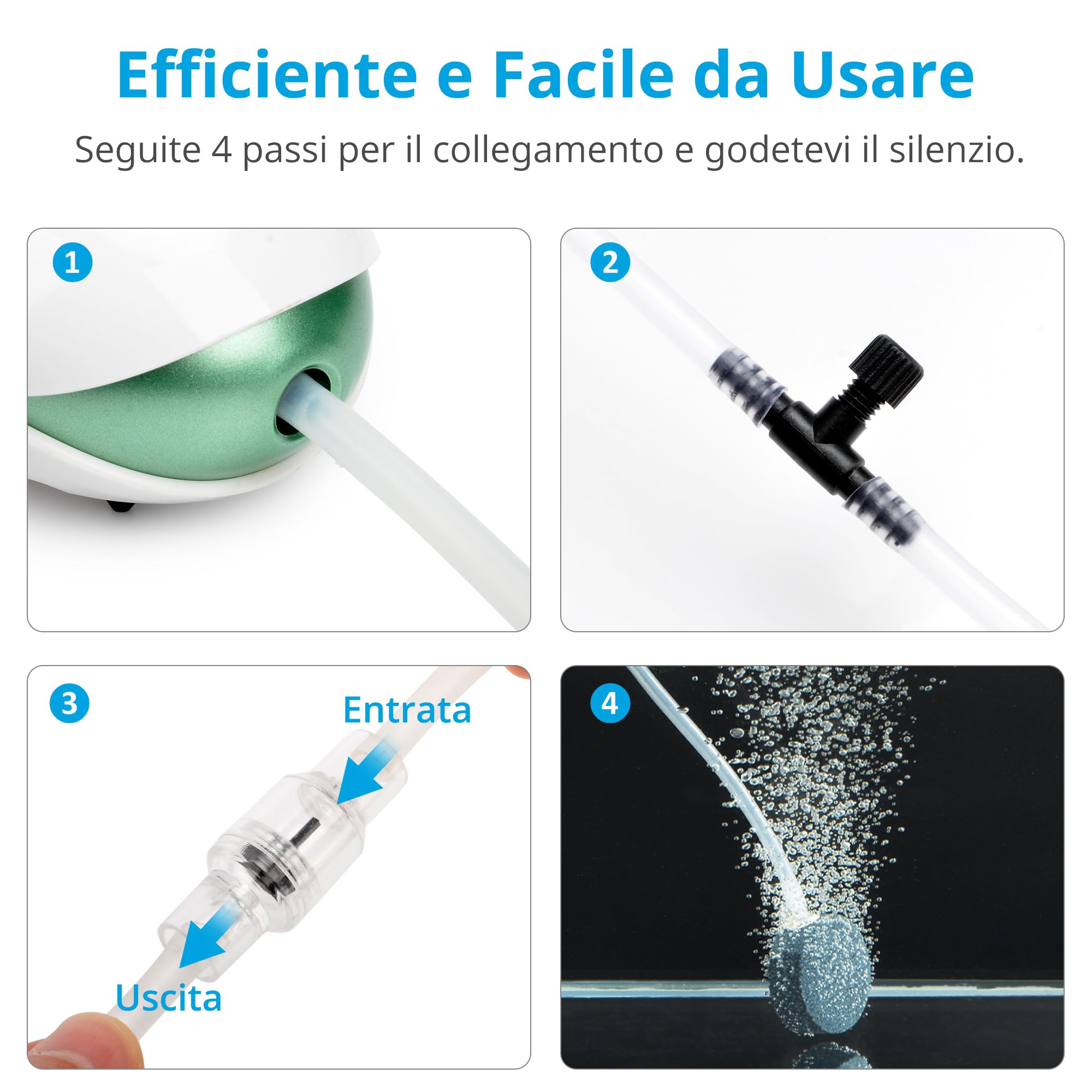 Efficiente e Facile da Usare

Seguite 4 passi per il collegamento e godetevi il silenzio.

1

2

3

Entrata

Uscita

4