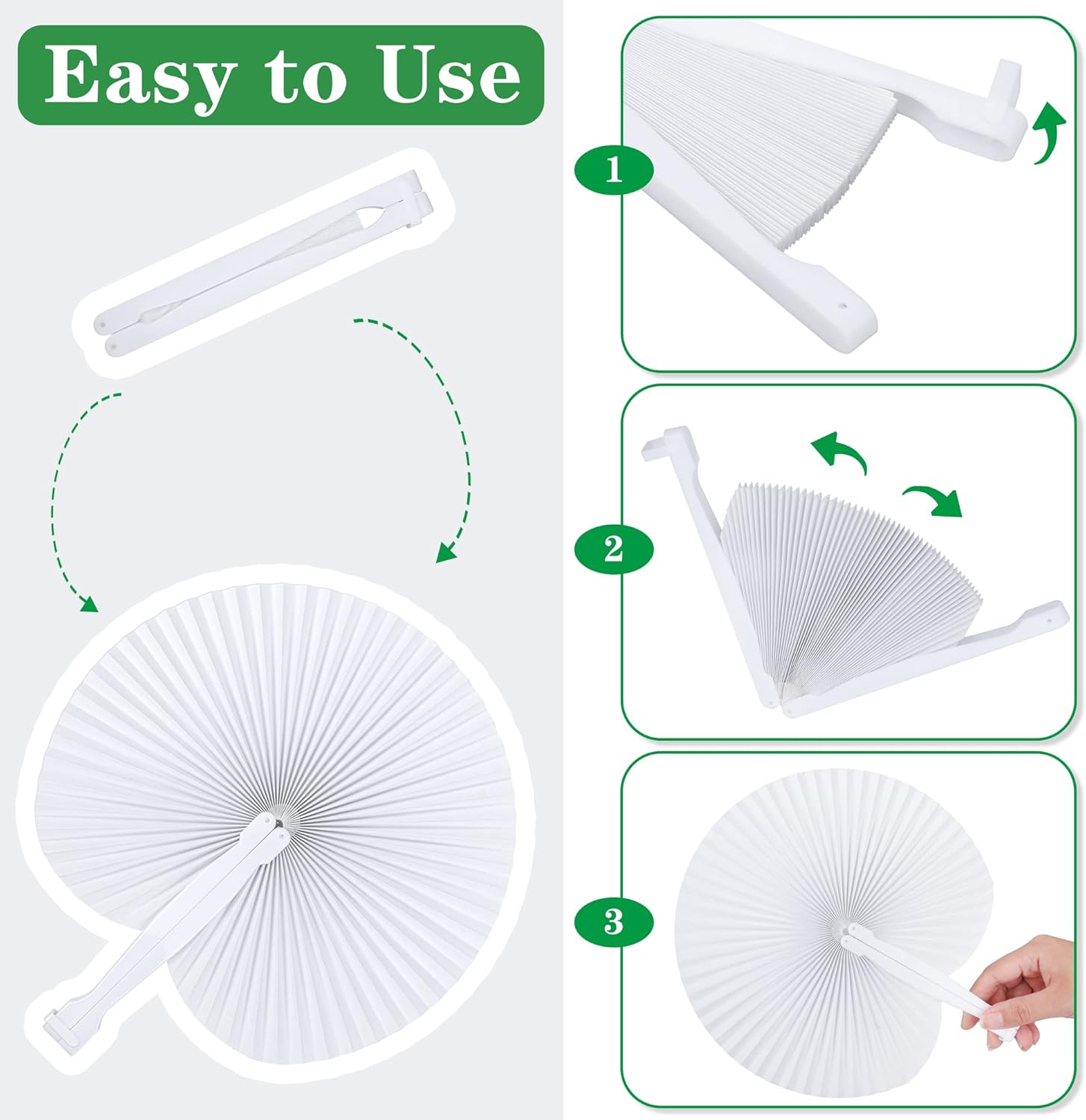 Easy to Use

1

2

3