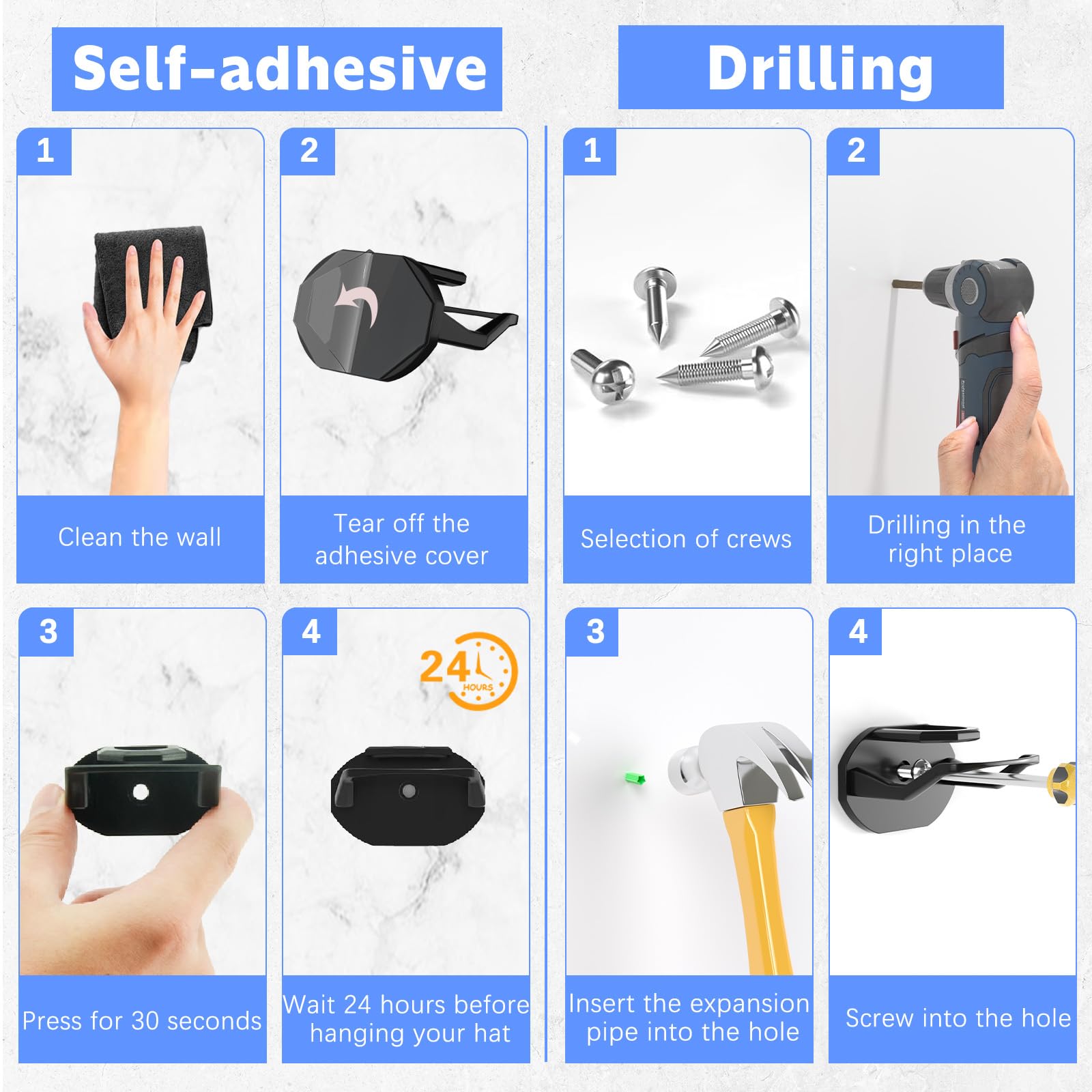 Self-adhesive

1

Clean the wall

2

Tear off the adhesive cover

3

Press for 30 seconds

4

24 HOURS

Wait 24 hours before hanging your hat

Drilling

1

Selection of crews

2

Drilling in the right place

3

Insert the expansion pipe into the hole

4

Screw into the hole