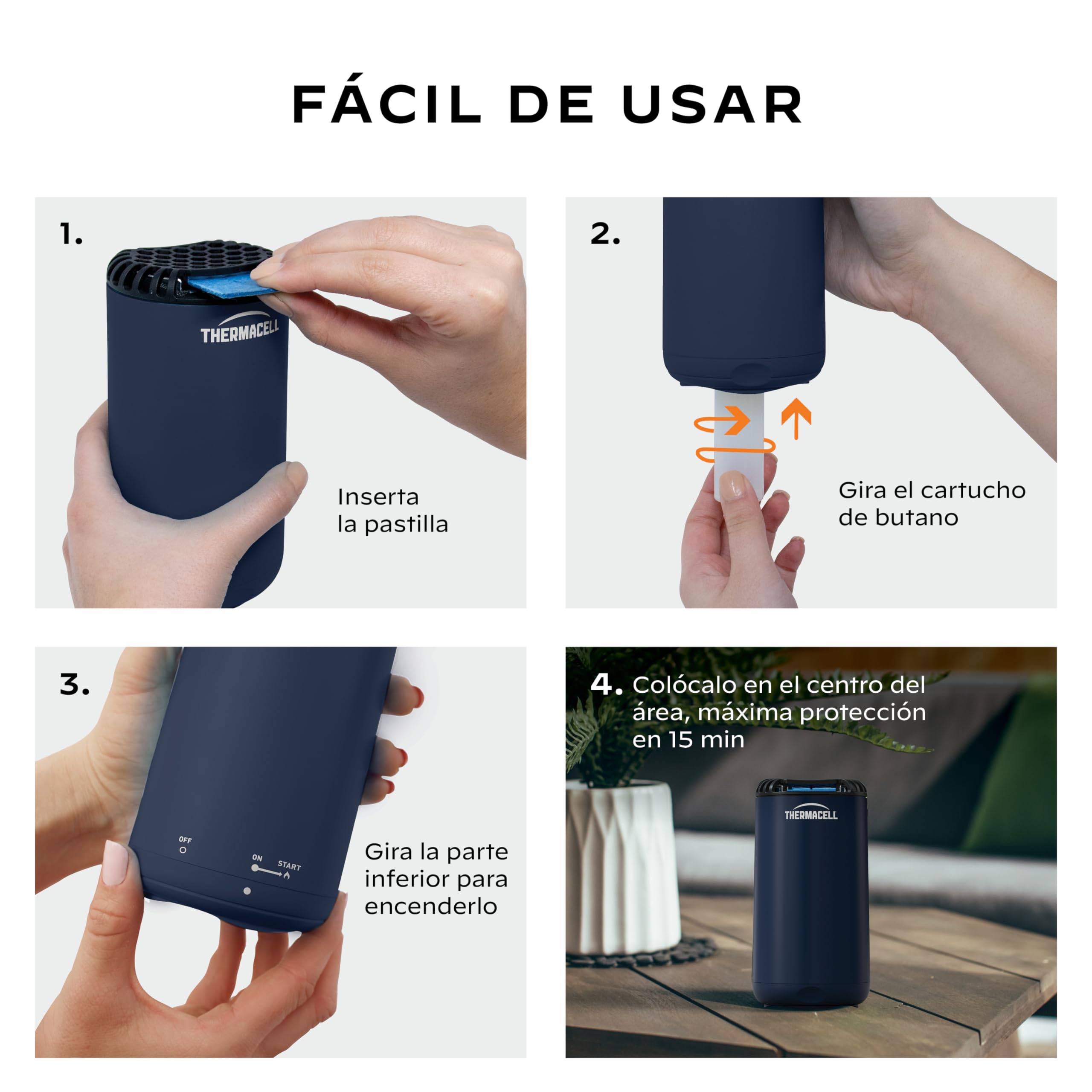 FÁCIL DE USAR

1.

THERMACELL

Inserta la pastilla

2.

Gira el cartucho de butano

3.

OFF

ON

START

Gira la parte inferior para encenderlo

4. Colócalo en el centro del área, máxima protección en 15 min

THERMACELL