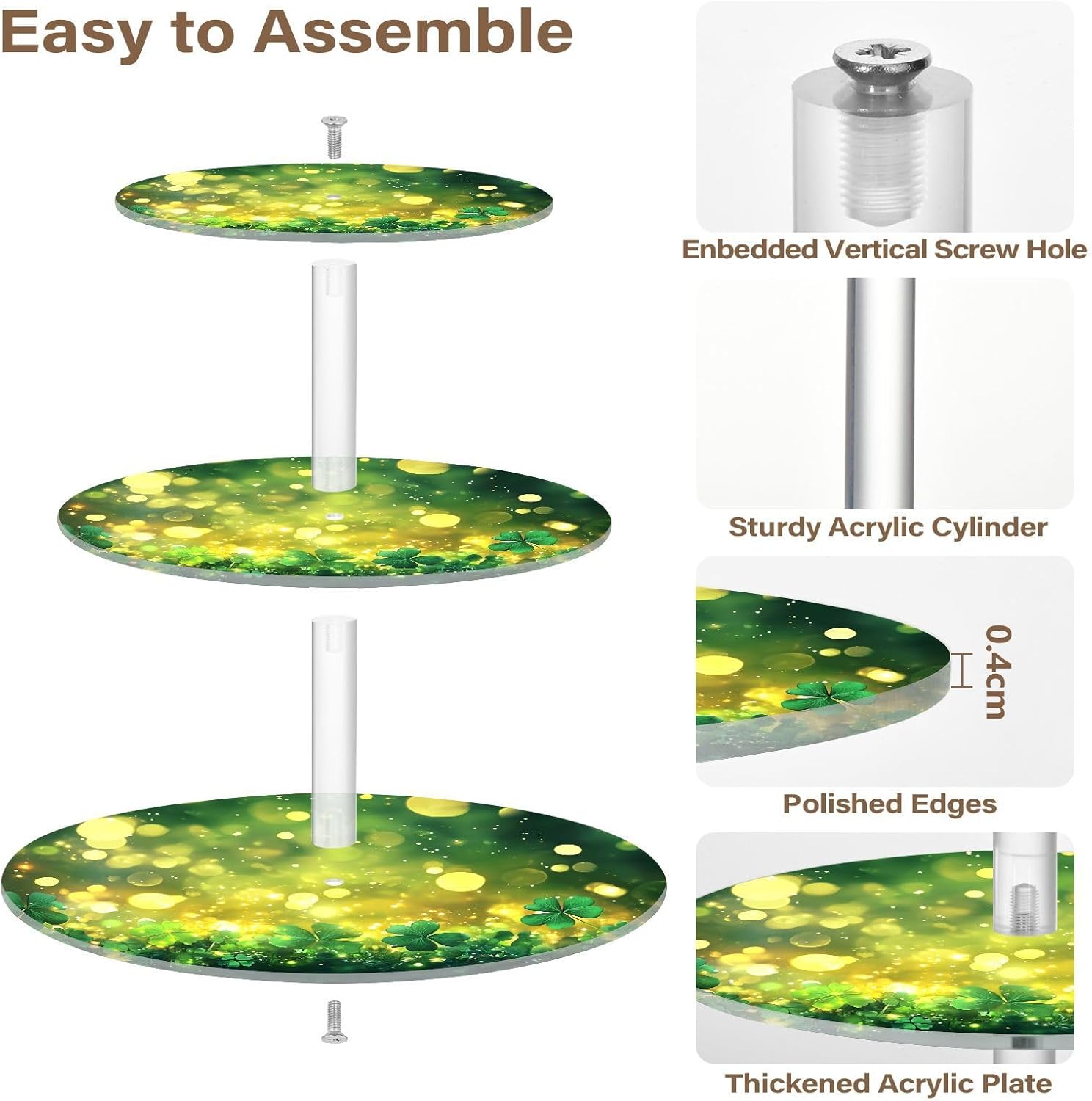 Easy to Assemble

Enbedded Vertical Screw Hole

Sturdy Acrylic Cylinder

0.4cm

Polished Edges

Thickened Acrylic Plate