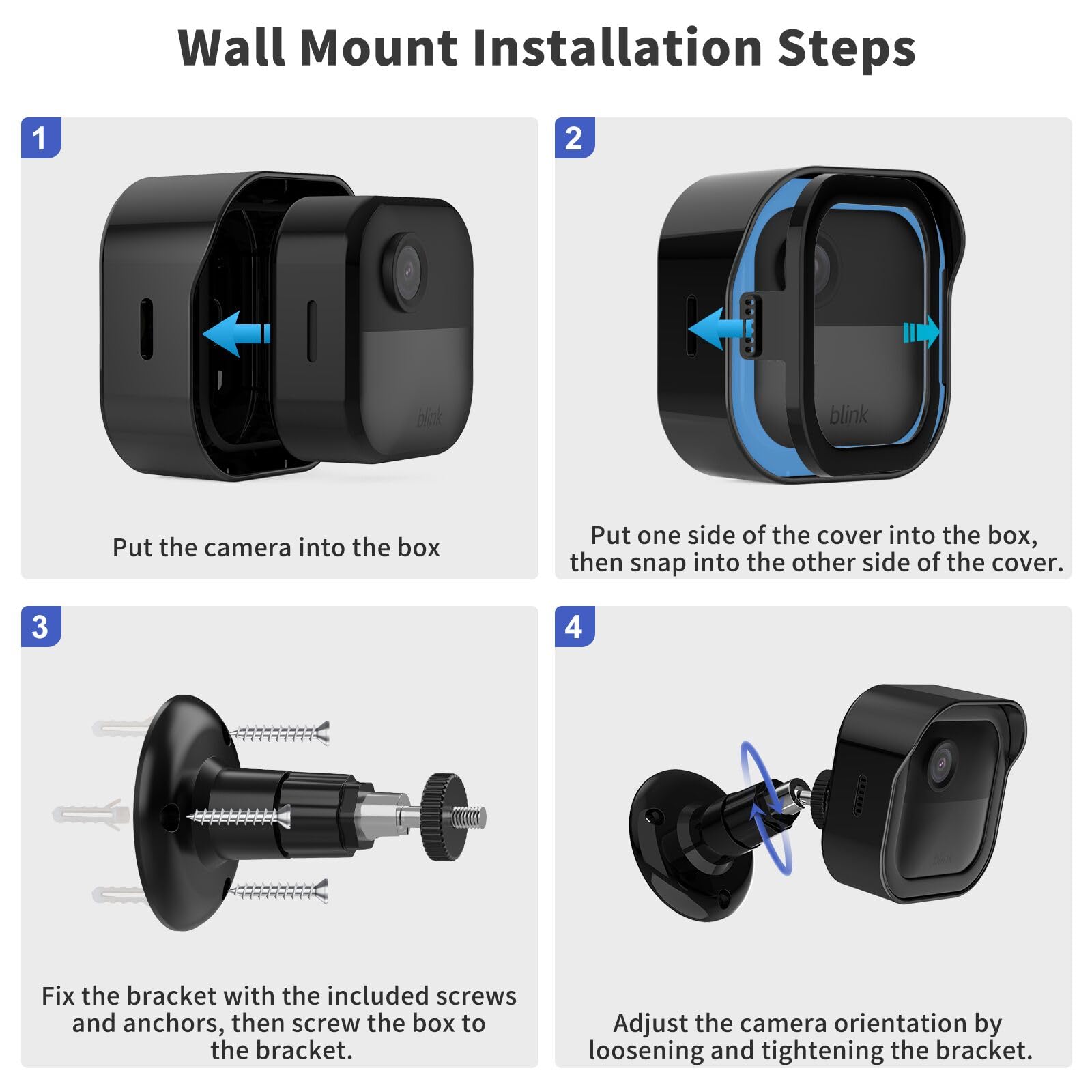 Wall Mount Installation Steps

1

blink

Put the camera into the box

2

blink

Put one side of the cover into the box, then snap into the other side of the cover.

3

Fix the bracket with the included screws and anchors, then screw the box to the bracket.

4

blink

Adjust the camera orientation by loosening and tightening the bracket.