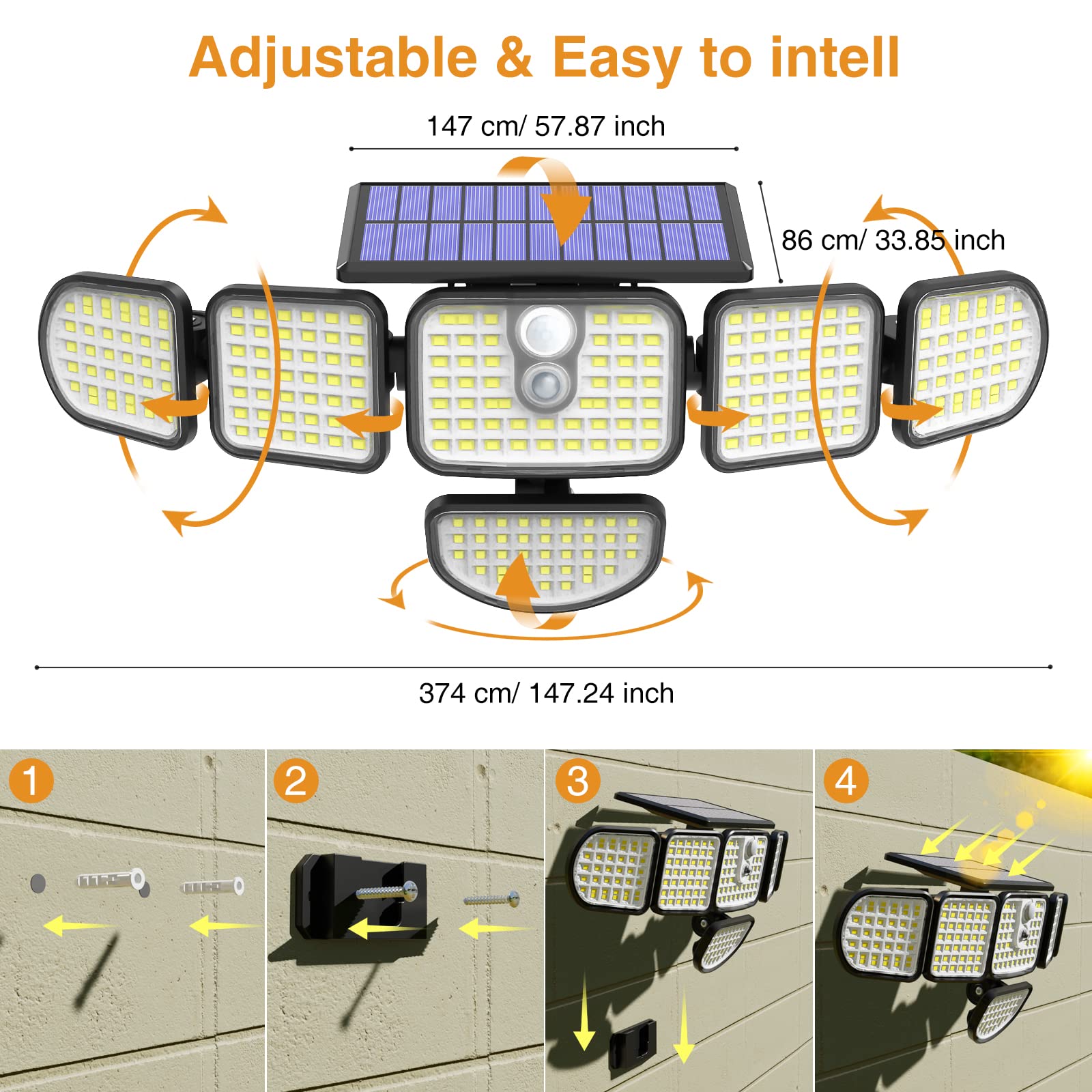 Adjustable & Easy to intell

147 cm/ 57.87 inch

86 cm/ 33.85 inch

374 cm/ 147.24 inch

1

2

3

4