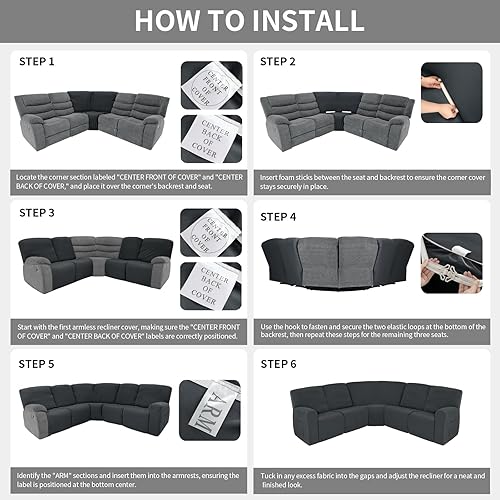 HOW TO INSTALL

STEP 1

CENTER FRONT OF COVER

CENTER BACK OF COVER

Locate the corner section labeled "CENTER FRONT OF COVER" and "CENTER BACK OF COVER," and place it over the corner's backrest and seat.

STEP 2

Insert foam sticks between the seat and backrest to ensure the corner cover stays securely in place.

STEP 3

CENTER FRONT OF COVER

CENTER BACK OF COVER

Start with the first armless recliner cover, making sure the "CENTER FRONT OF COVER" and "CENTER BACK OF COVER" labels are correctly positioned.

STEP 4

Use the hook to fasten and secure the two elastic loops at the bottom of the backrest, then repeat these steps for the remaining three seats.

STEP 5

ARM

Identify the "ARM" sections and insert them into the armrests, ensuring the label is positioned at the bottom center.

STEP 6

Tuck in any excess fabric into the gaps and adjust the recliner for a neat and finished look.