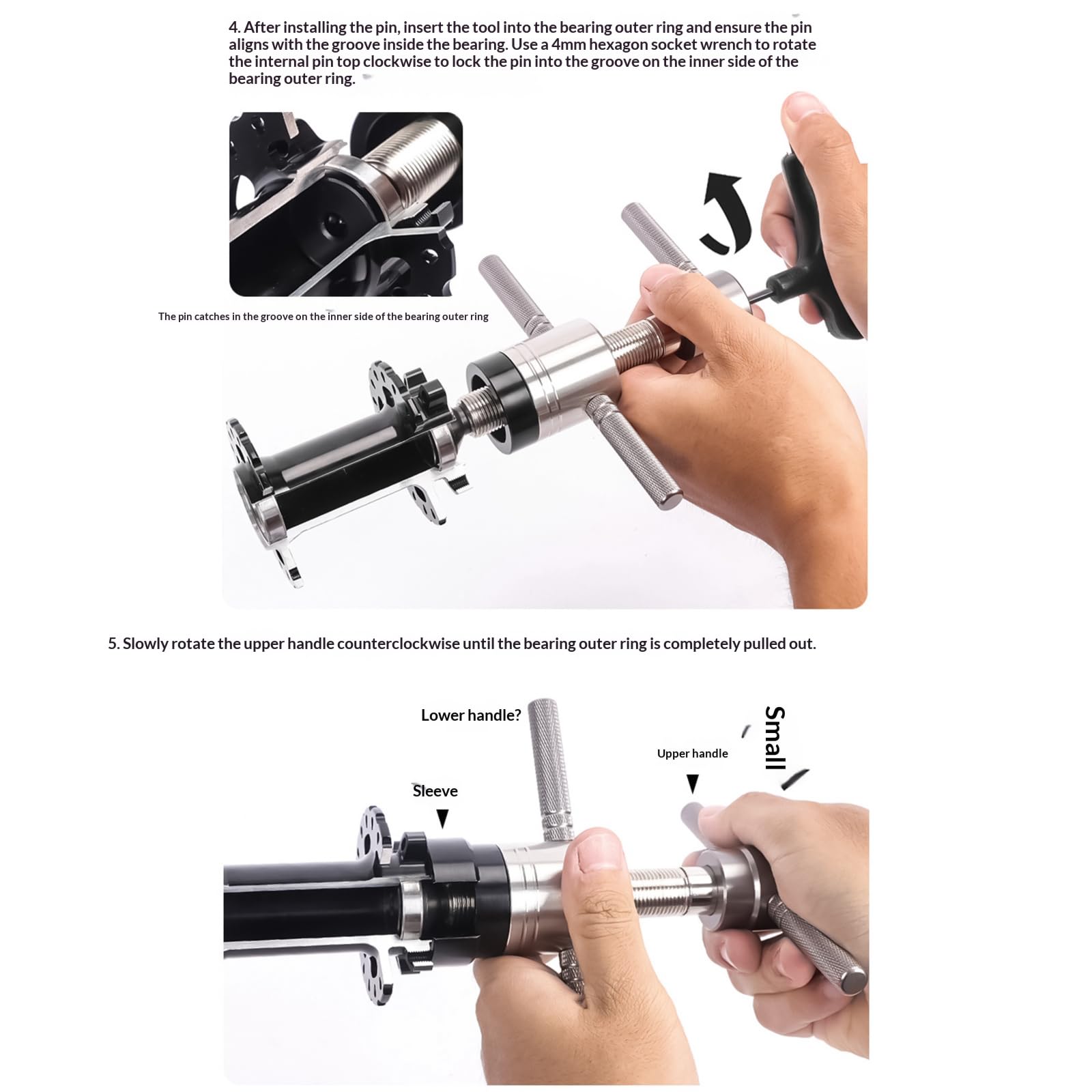 4. After installing the pin, insert the tool into the bearing outer ring and ensure the pin aligns with the groove inside the bearing. Use a 4mm hexagon socket wrench to rotate the internal pin top clockwise to lock the pin into the groove on the inner side of the bearing outer ring.

The pin catches in the groove on the inner side of the bearing outer ring

5. Slowly rotate the upper handle counterclockwise until the bearing outer ring is completely pulled out.

Lower handle?

Sleeve

Upper handle

Small