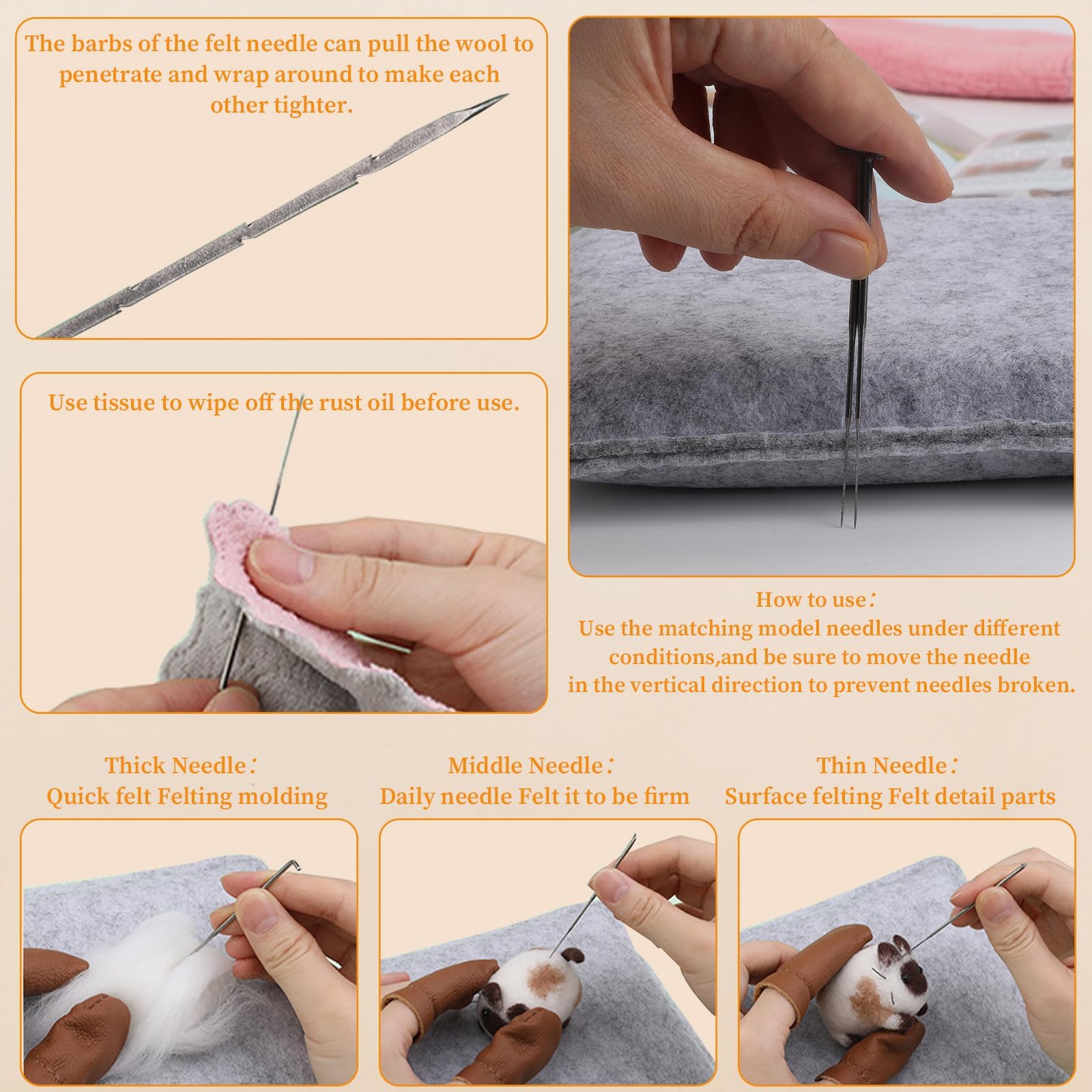 The barbs of the felt needle can pull the wool to penetrate and wrap around to make each other tighter.

Use tissue to wipe off the rust oil before use.

How to use：
Use the matching model needles under different conditions,and be sure to move the needle in the vertical direction to prevent needles broken.

Thick Needle：
Quick felt Felting molding

Middle Needle：
Daily needle Felt it to be firm

Thin Needle：
Surface felting Felt detail parts