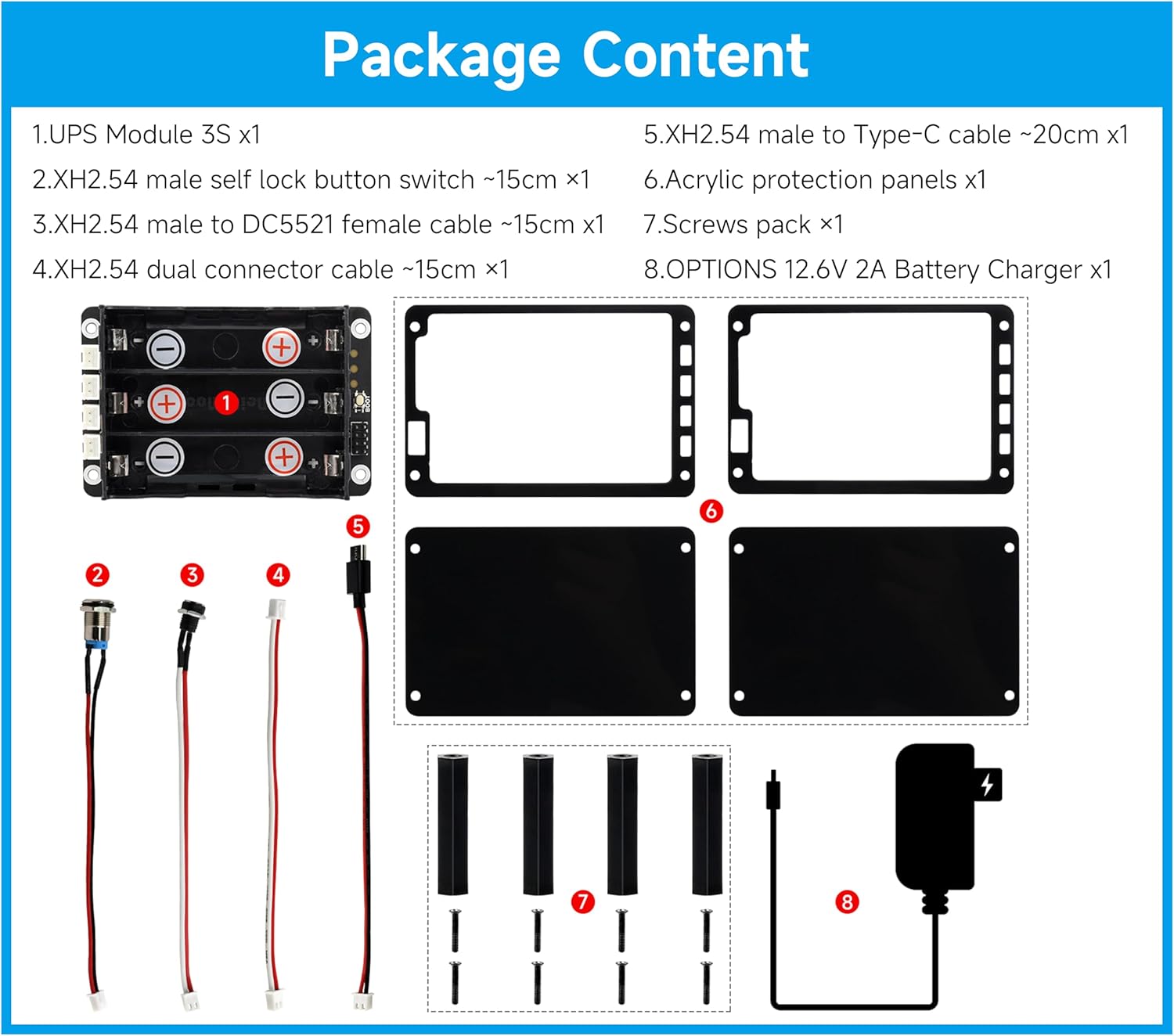 Package Content

1.UPS Module 3S x1

2.XH2.54 male self lock button switch ~15cm ×1

3.XH2.54 male to DC5521 female cable ~15cm x1

4.XH2.54 dual connector cable ~15cm ×1

5.XH2.54 male to Type-C cable ~20cm x1

6.Acrylic protection panels x1

7.Screws pack ×1

8.OPTIONS 12.6V 2A Battery Charger x1

1

BOOT

2

3

4

5

6

7

8