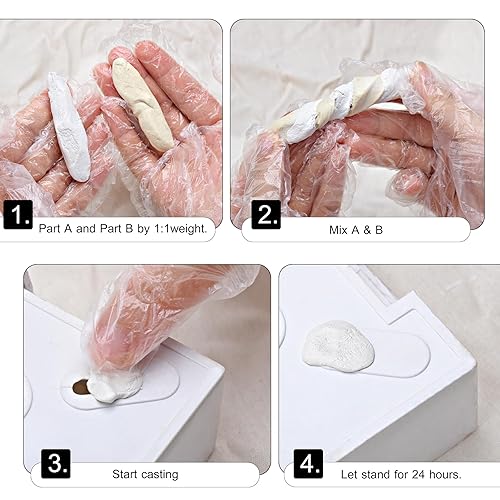 1. Part A and Part B by 1:1weight.

2. Mix A & B

3. Start casting

4. Let stand for 24 hours.