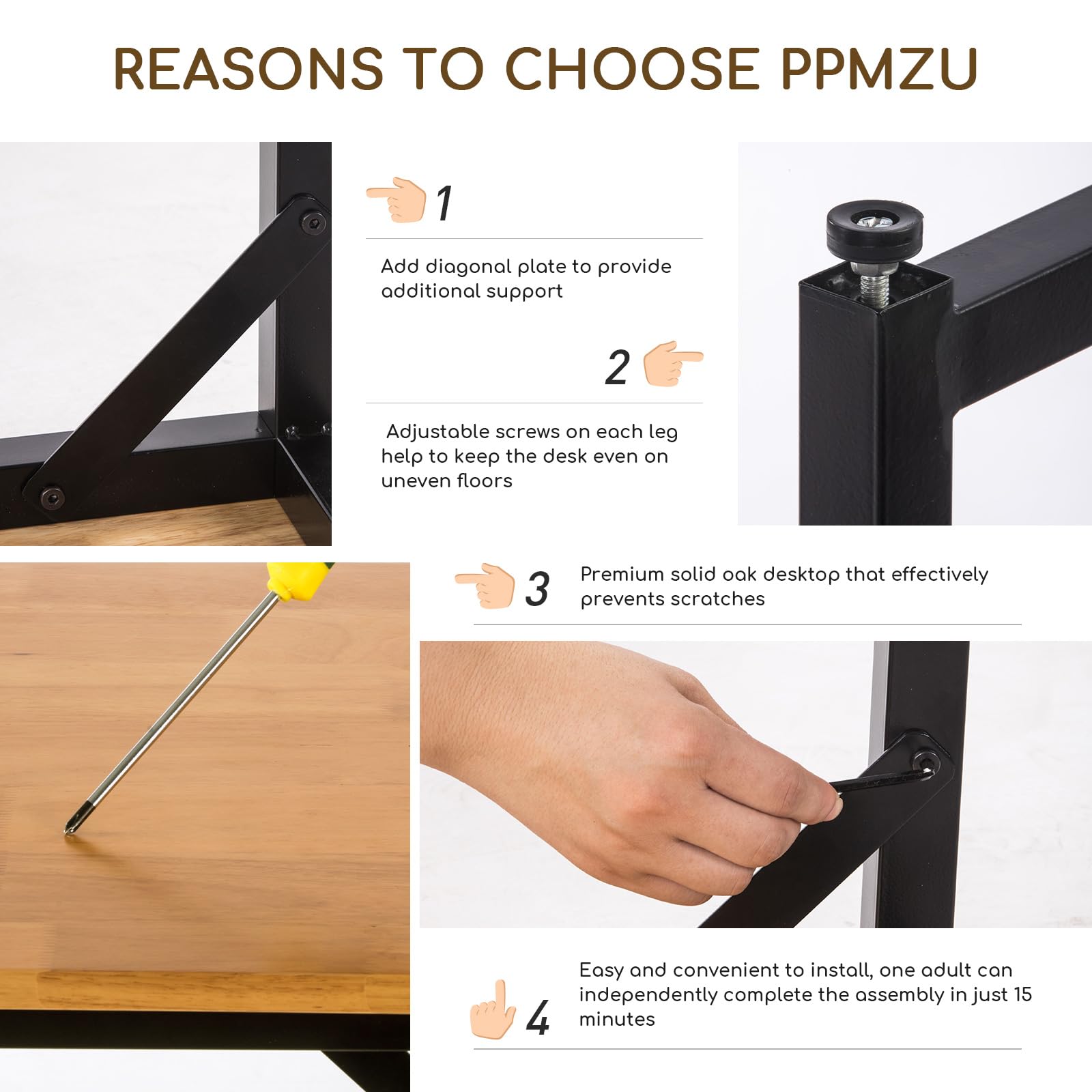 REASONS TO CHOOSE PPMZU

1

Add diagonal plate to provide additional support

2

Adjustable screws on each leg help to keep the desk even on uneven floors

3

Premium solid oak desktop that effectively prevents scratches

4

Easy and convenient to install, one adult can independently complete the assembly in just 15 minutes